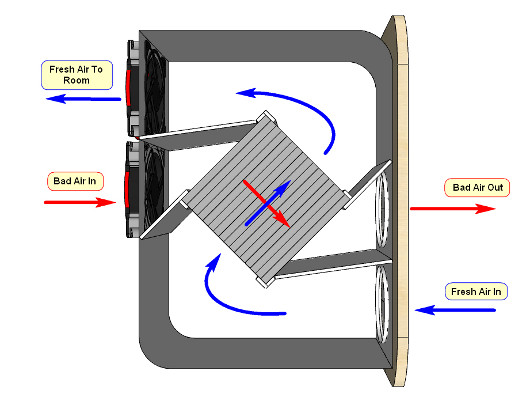 Fresh Air To Room

Bad Air In

Bad Air Out

Fresh Air In