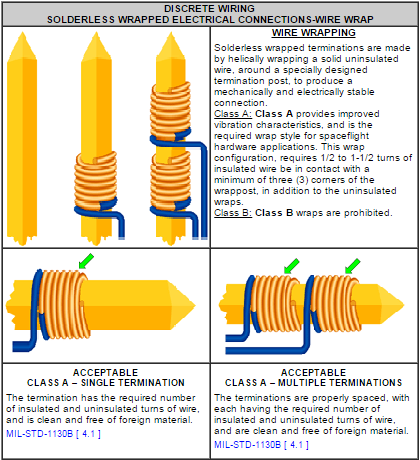 DISCRETE WIRING
SOLDERLESS WRAPPED ELECTRICAL CONNECTIONS-WIRE WRAP

WIRE WRAPPING

Solderless wrapped terminations are made by helically wrapping a solid uninsulated wire, around a specially designed termination post, to produce a mechanically and electrically stable connection.
Class A: Class A provides improved vibration characteristics, and is the required wrap style for spaceflight hardware applications. This wrap configuration, requires 1/2 to 1-1/2 turns of insulated wire be in contact with a minimum of three (3) corners of the wrappost, in addition to the uninsulated wraps.
Class B: Class B wraps are prohibited.

ACCEPTABLE
CLASS A – SINGLE TERMINATION

The termination has the required number of insulated and uninsulated turns of wire, and is clean and free of foreign material.
MIL-STD-1130B [ 4.1 ]

ACCEPTABLE
CLASS A – MULTIPLE TERMINATIONS

The terminations are properly spaced, with each having the required number of insulated and uninsulated turns of wire, and are clean and free of foreign material.
MIL-STD-1130B [ 4.1 ]