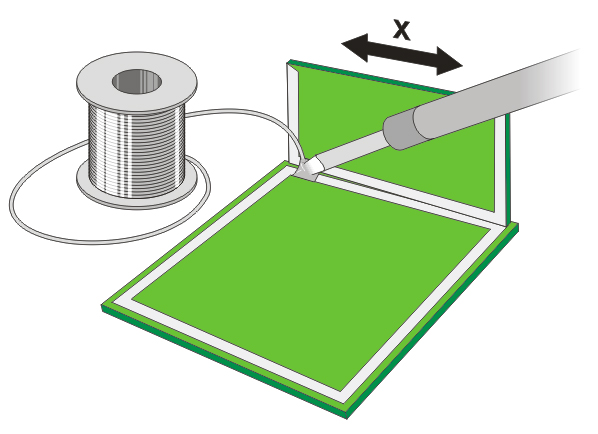 X