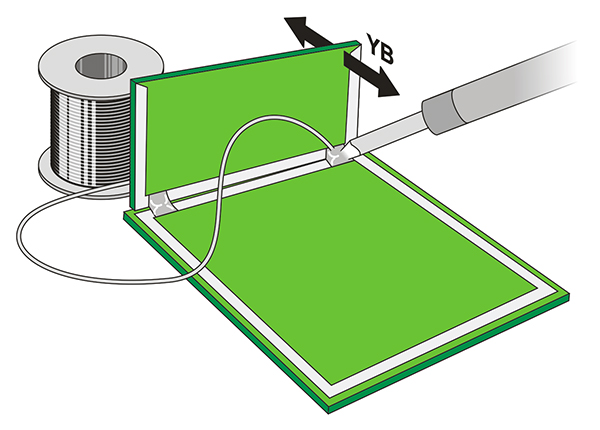 YB