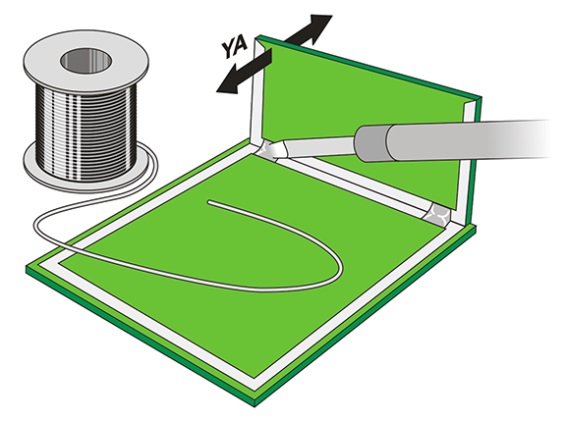 YA