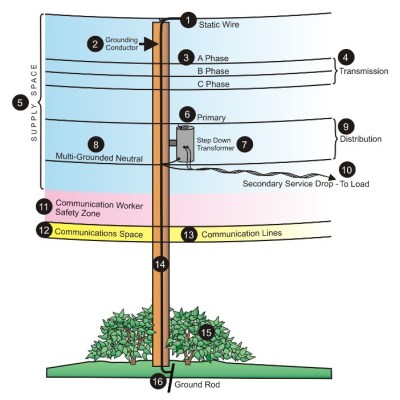 1 Static Wire

2 Grounding Conductor

3 A Phase

B Phase

C Phase

4 Transmission

5 SUPPLY SPACE

6 Primary

7 Step Down Transformer

8 Multi-Grounded Neutral

9 Distribution

10 Secondary Service Drop - To Load

11 Communication Worker Safety Zone

12 Communications Space

13 Communication Lines

14

15

16 Ground Rod