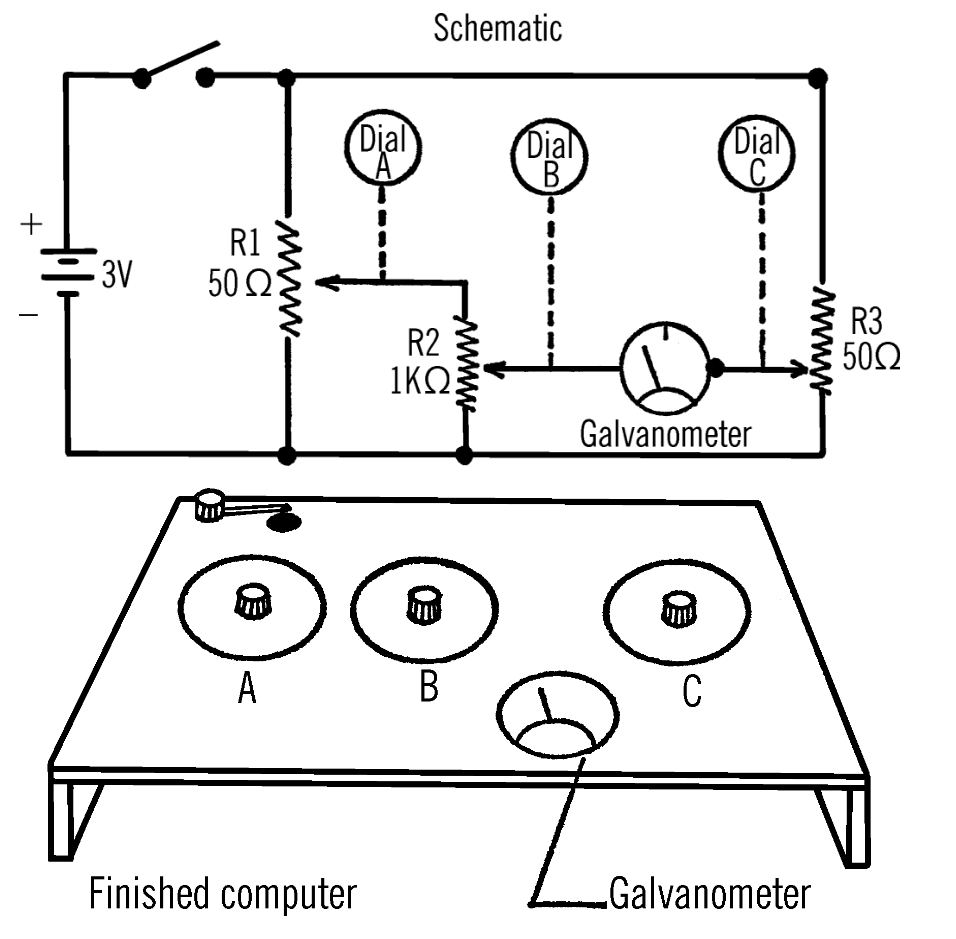 Schematic

+
3V
−

R1
50 Ω

Dial A

Dial B

Dial C

R2
1KΩ

R3
50Ω

Galvanometer

A

B

C

Finished computer

Galvanometer