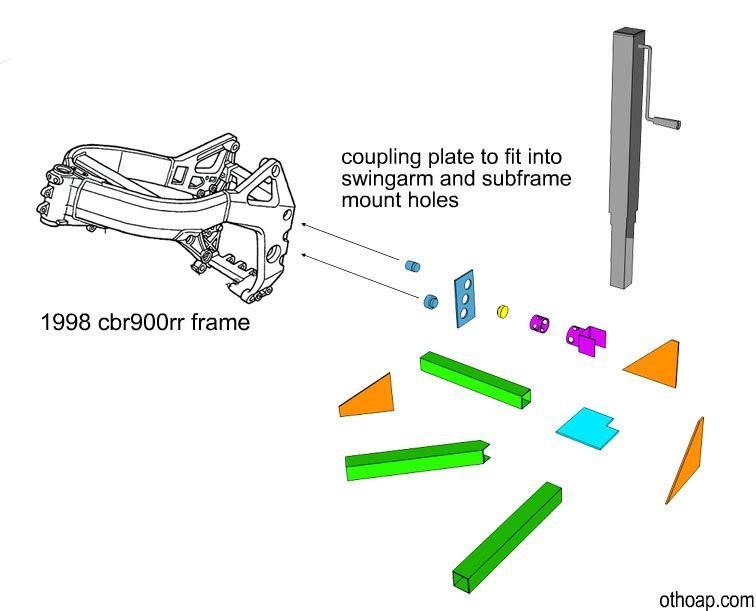 coupling plate to fit into swingarm and subframe mount holes

1998 cbr900rr frame

othoap.com