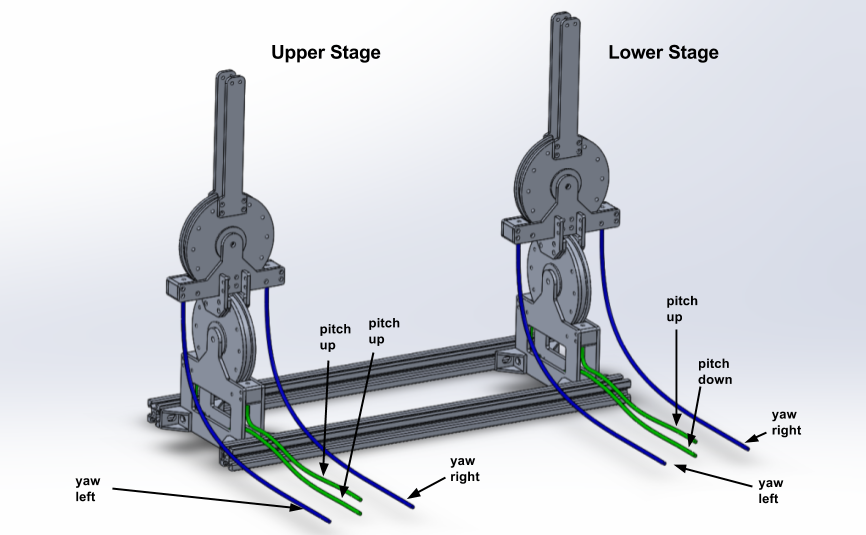 Upper Stage

Lower Stage

pitch up

pitch up

yaw left

yaw right

pitch up

pitch down

yaw right

yaw left