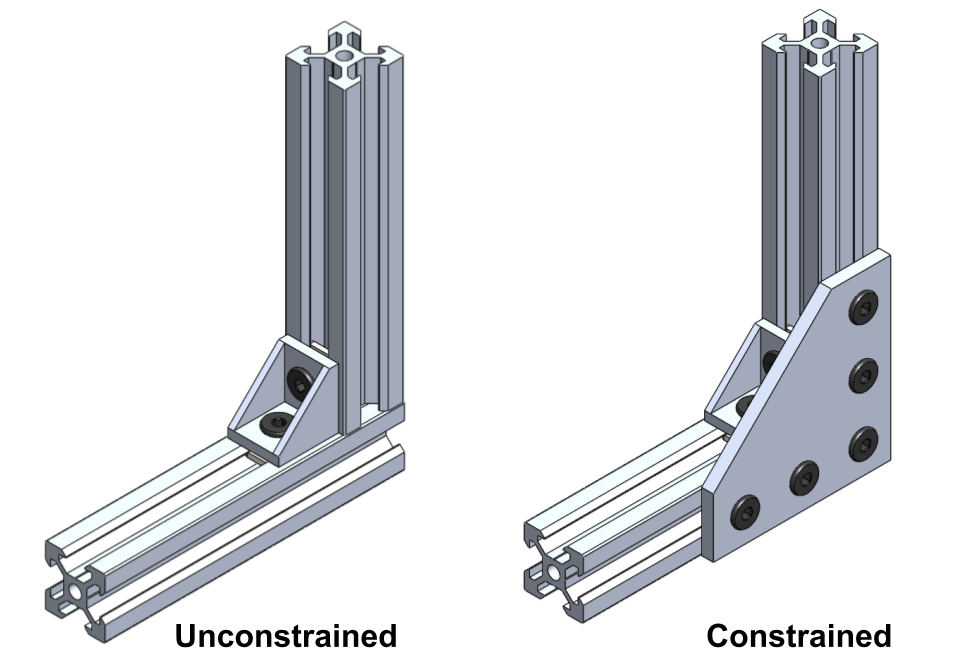 Unconstrained

Constrained