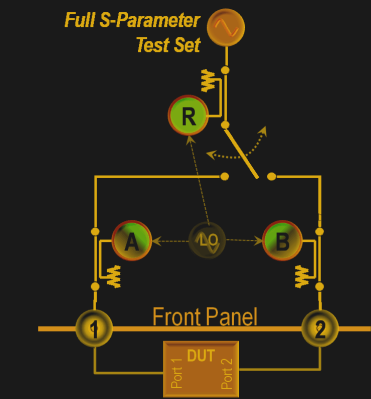 Full S-Parameter Test Set

R

A

LO

B

Front Panel

1

2

DUT

Port 1

Port 2