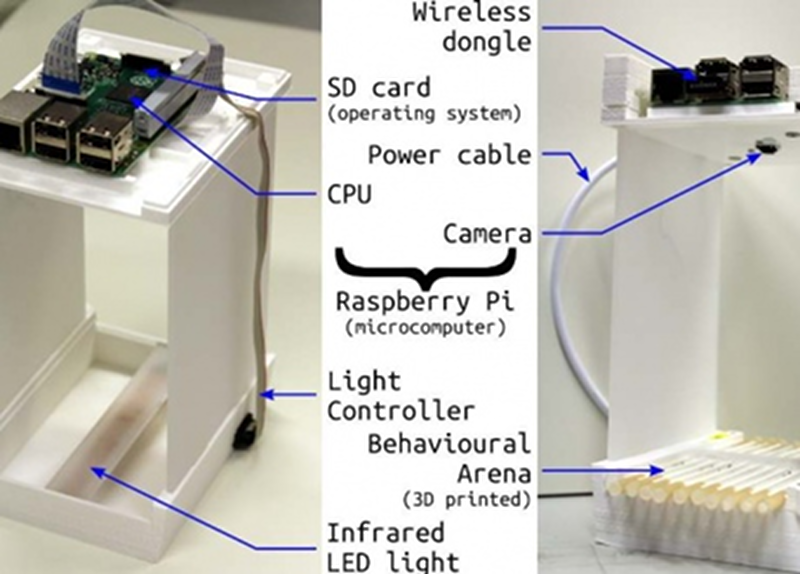 Wireless dongle

SD card
(operating system)

Power cable

CPU

Camera

Raspberry Pi
(microcomputer)

Light Controller

Behavioural Arena
(3D printed)

Infrared LED light