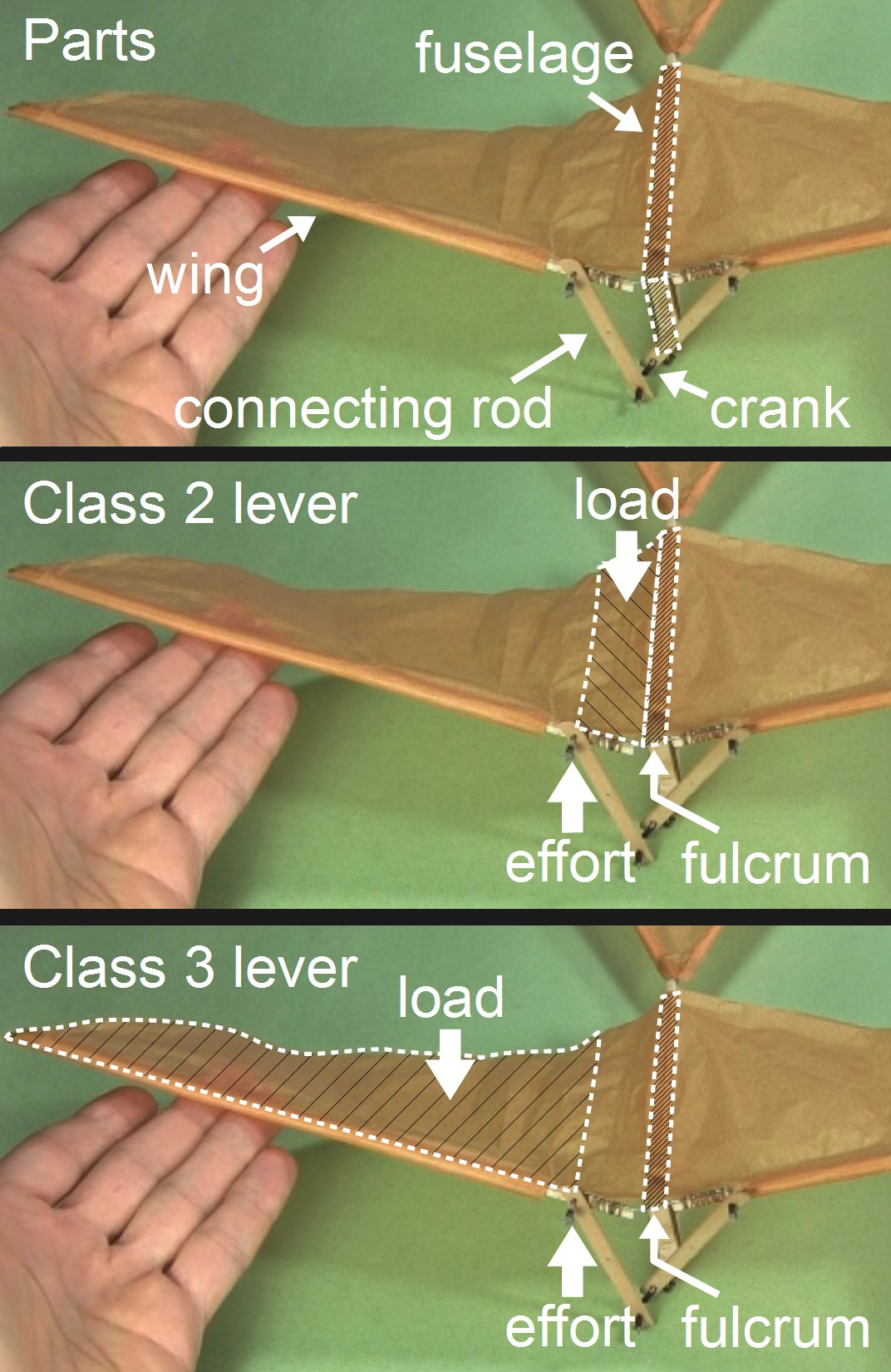 Parts
fuselage
wing
connecting rod
crank

Class 2 lever
load
effort
fulcrum

Class 3 lever
load
effort
fulcrum