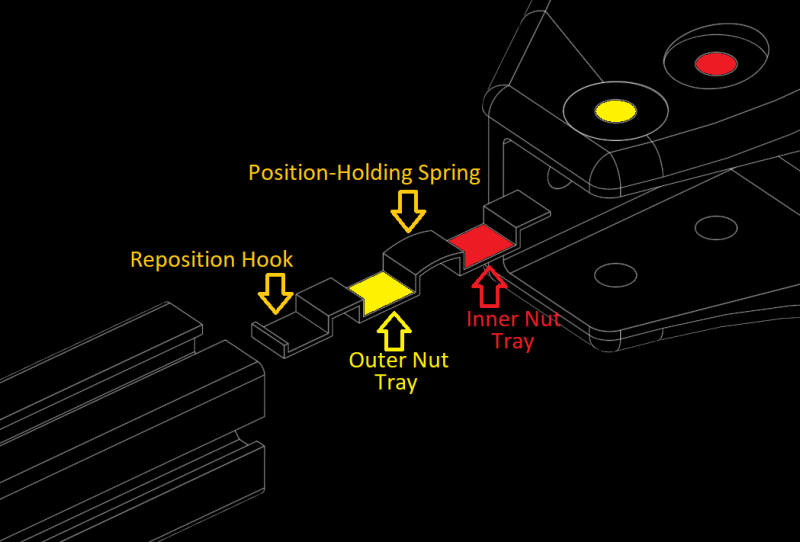 Position-Holding Spring

Reposition Hook

Inner Nut Tray

Outer Nut Tray