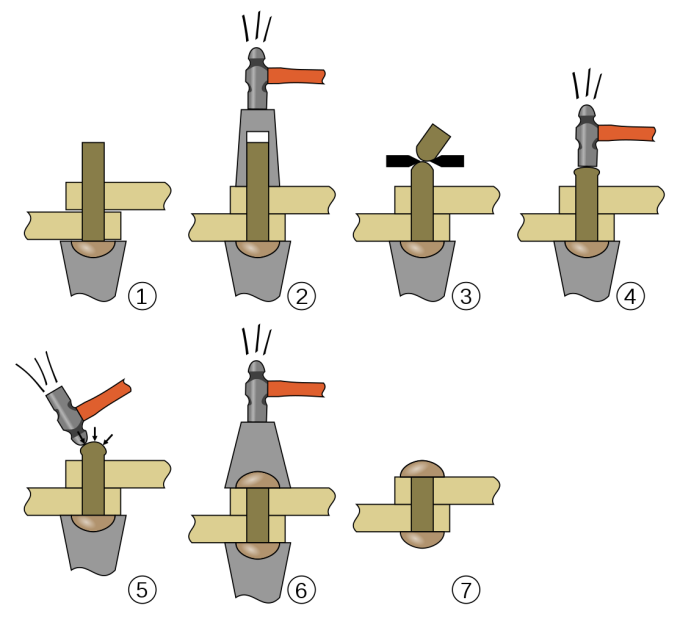 1
2
3
4
5
6
7