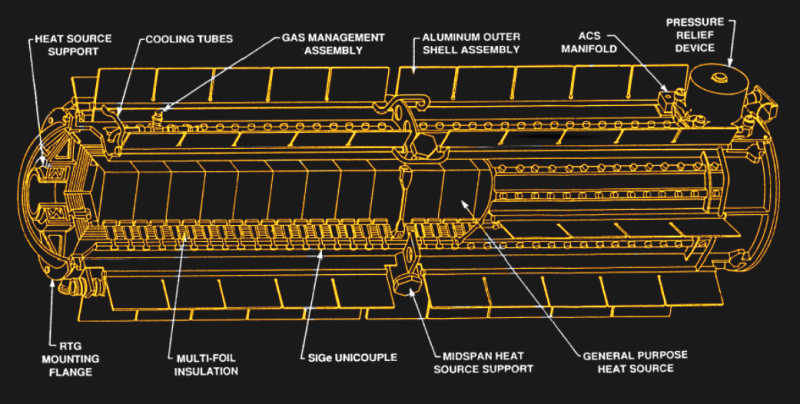 HEAT SOURCE SUPPORT

COOLING TUBES

GAS MANAGEMENT ASSEMBLY

ALUMINUM OUTER SHELL ASSEMBLY

ACS MANIFOLD

PRESSURE RELIEF DEVICE

RTG MOUNTING FLANGE

MULTI-FOIL INSULATION

SIGe UNICOUPLE

MIDSPAN HEAT SOURCE SUPPORT

GENERAL PURPOSE HEAT SOURCE