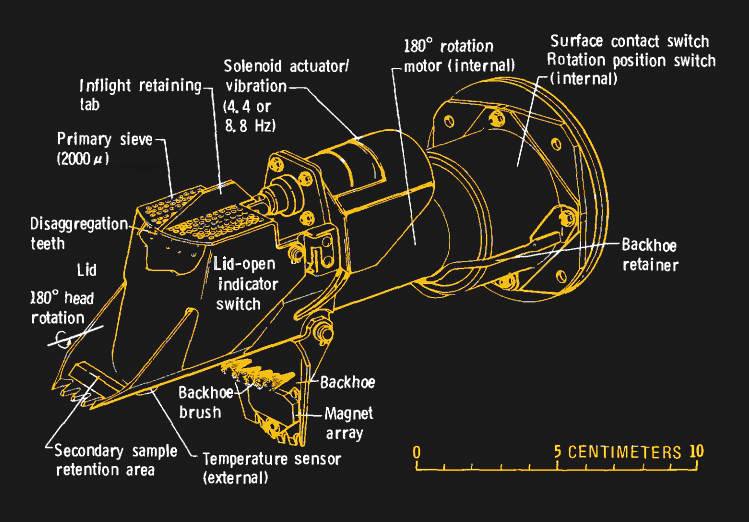 Inflight retaining tab

Solenoid actuator/ vibration (4.4 or 8.8 Hz)

180° rotation motor (internal)

Surface contact switch Rotation position switch (internal)

Primary sieve (2000 $\mu$)

Disaggregation teeth

Lid

180° head rotation

Lid-open indicator switch

Backhoe retainer

Backhoe brush

Backhoe

Magnet array

Secondary sample retention area

Temperature sensor (external)

0 5 CENTIMETERS 10