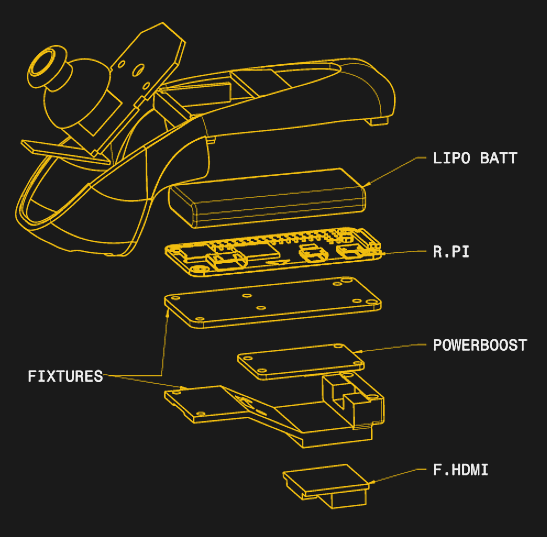 LIPO BATT

R.PI

POWERBOOST

FIXTURES

F.HDMI