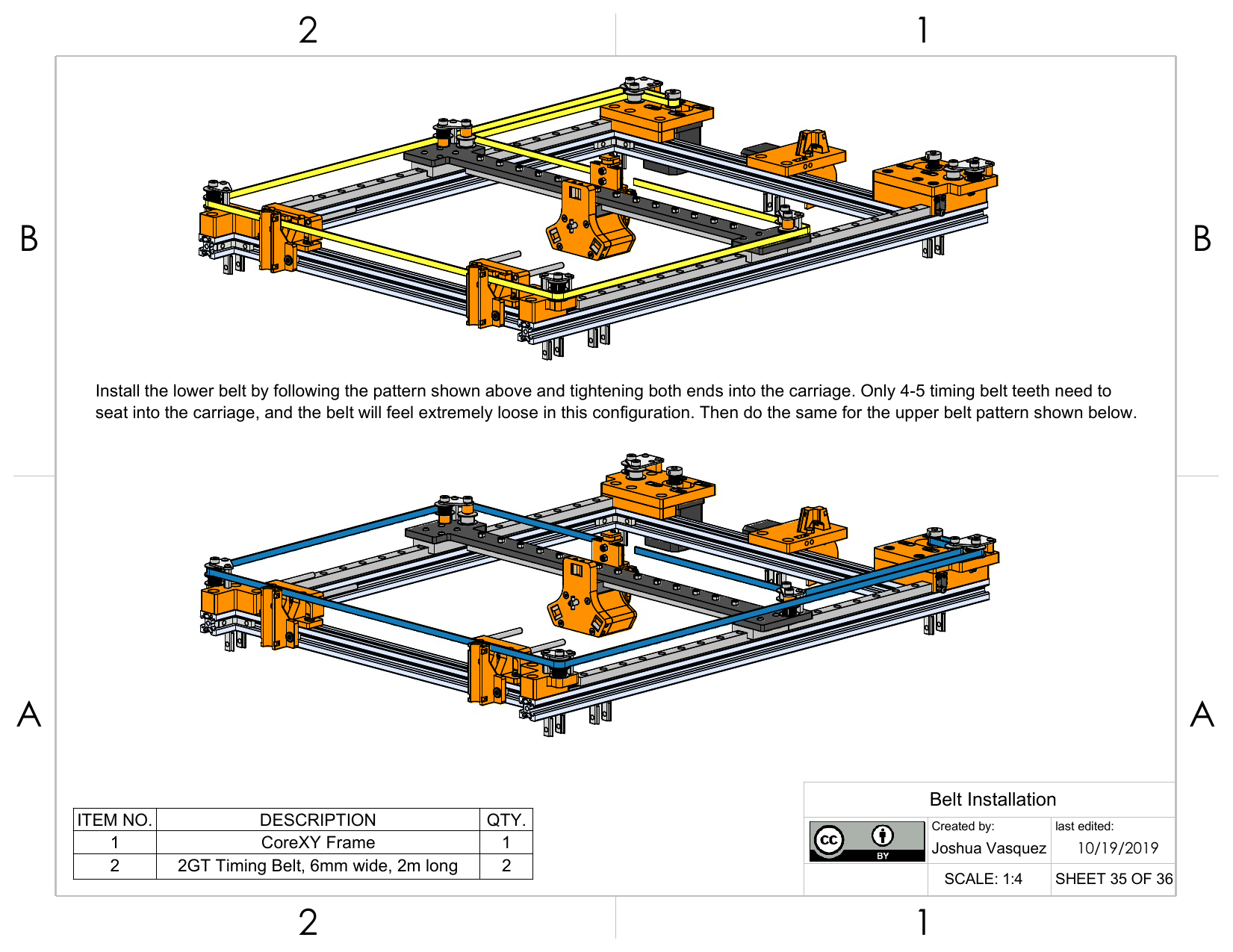 2

1

B

B

Install the lower belt by following the pattern shown above and tightening both ends into the carriage. Only 4-5 timing belt teeth need to seat into the carriage, and the belt will feel extremely loose in this configuration. Then do the same for the upper belt pattern shown below.

A

A

| ITEM NO. | DESCRIPTION | QTY. |
|---|---|---|
| 1 | CoreXY Frame | 1 |
| 2 | 2GT Timing Belt, 6mm wide, 2m long | 2 |

Belt Installation

cc BY

Created by:
Joshua Vasquez

last edited:
10/19/2019

SCALE: 1:4

SHEET 35 OF 36

2

1