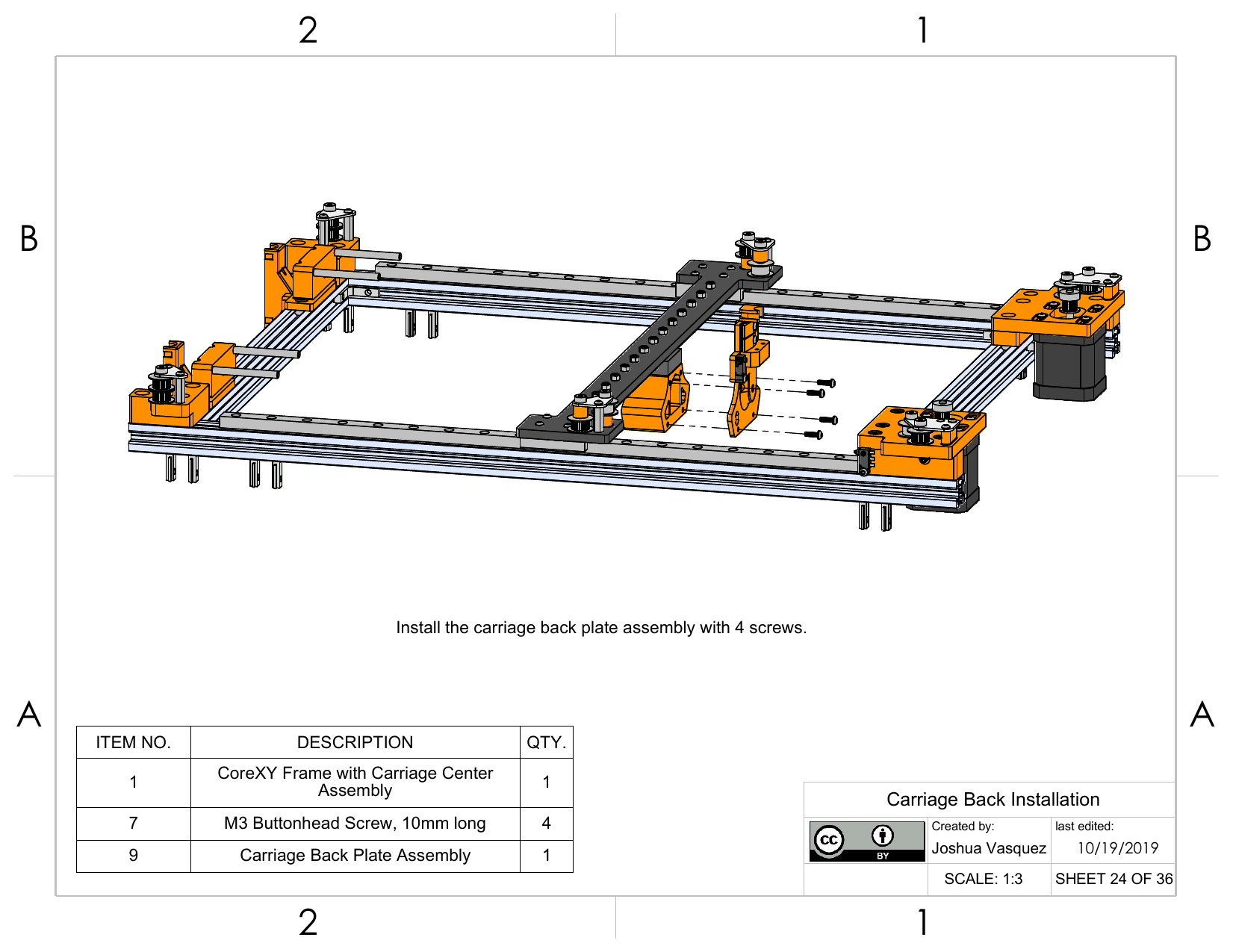 2

1

B

B

Install the carriage back plate assembly with 4 screws.

A

A

| ITEM NO. | DESCRIPTION | QTY. |
|---|---|---|
| 1 | CoreXY Frame with Carriage Center Assembly | 1 |
| 7 | M3 Buttonhead Screw, 10mm long | 4 |
| 9 | Carriage Back Plate Assembly | 1 |

Carriage Back Installation

cc BY

Created by:
Joshua Vasquez

last edited:
10/19/2019

SCALE: 1:3

SHEET 24 OF 36

2

1