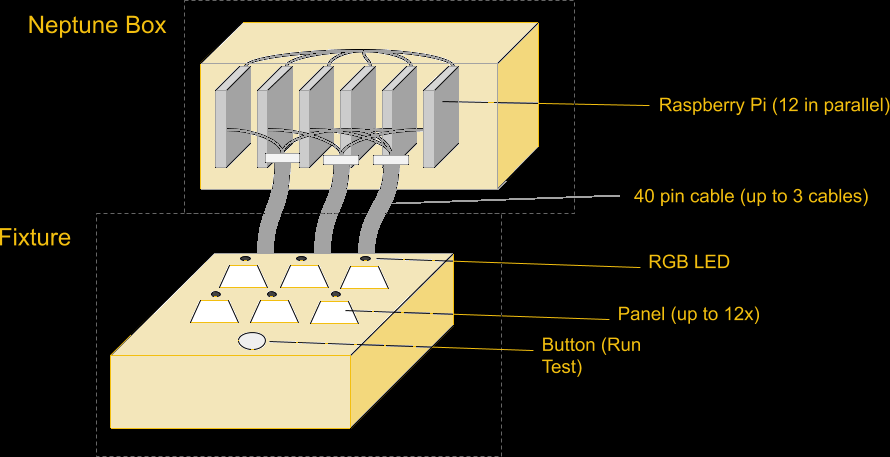 Neptune Box

Raspberry Pi (12 in parallel)

40 pin cable (up to 3 cables)

Fixture

RGB LED

Panel (up to 12x)

Button (Run Test)