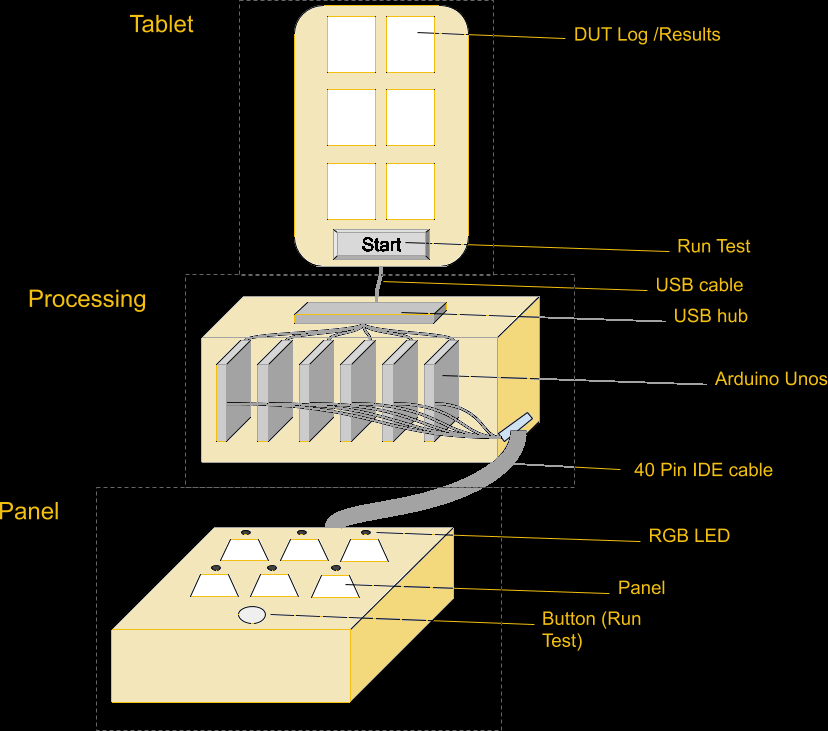 Tablet

DUT Log /Results

Start

Run Test

Processing

USB cable

USB hub

Arduino Unos

40 Pin IDE cable

Panel

RGB LED

Panel

Button (Run Test)