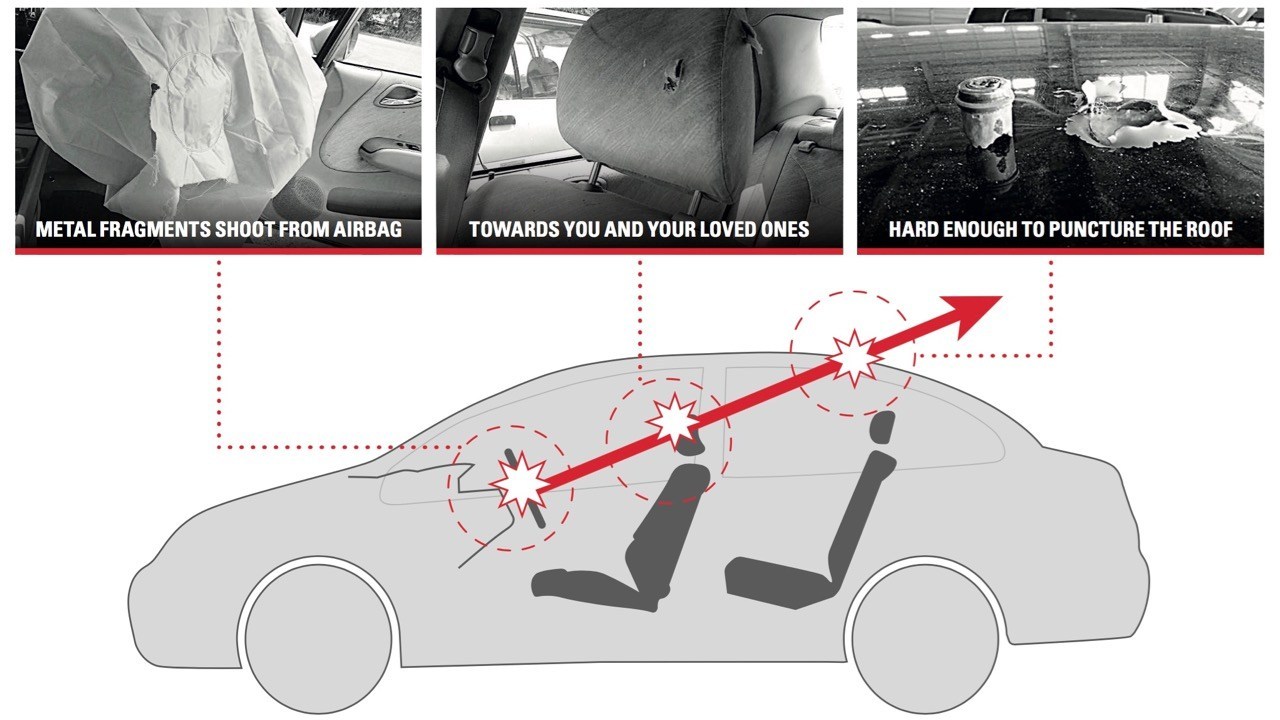 METAL FRAGMENTS SHOOT FROM AIRBAG

TOWARDS YOU AND YOUR LOVED ONES

HARD ENOUGH TO PUNCTURE THE ROOF