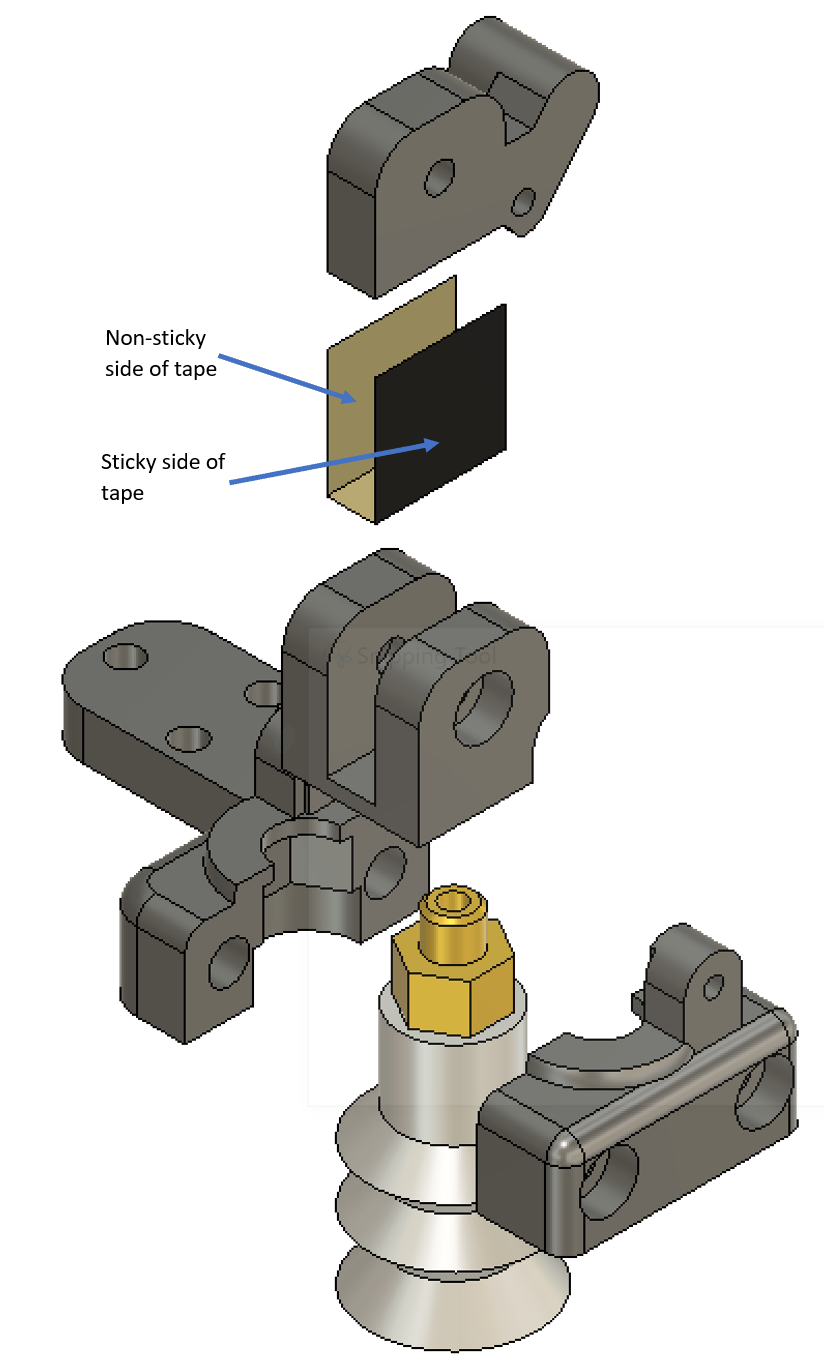 Non-sticky side of tape

Sticky side of tape

Snipping Tool