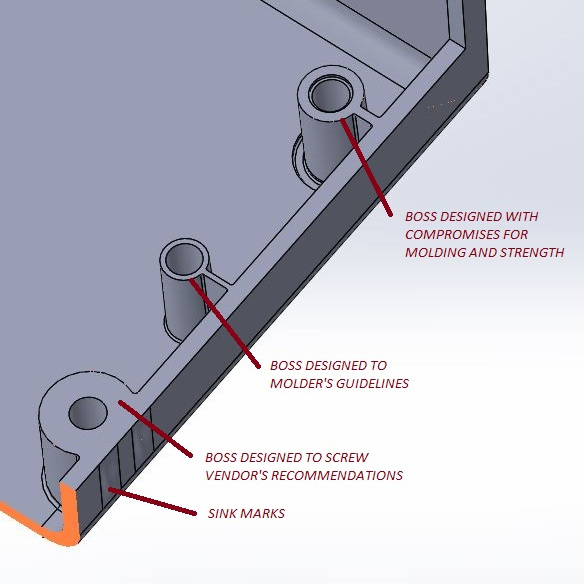 BOSS DESIGNED WITH COMPROMISES FOR MOLDING AND STRENGTH

BOSS DESIGNED TO MOLDER'S GUIDELINES

BOSS DESIGNED TO SCREW VENDOR'S RECOMMENDATIONS

SINK MARKS