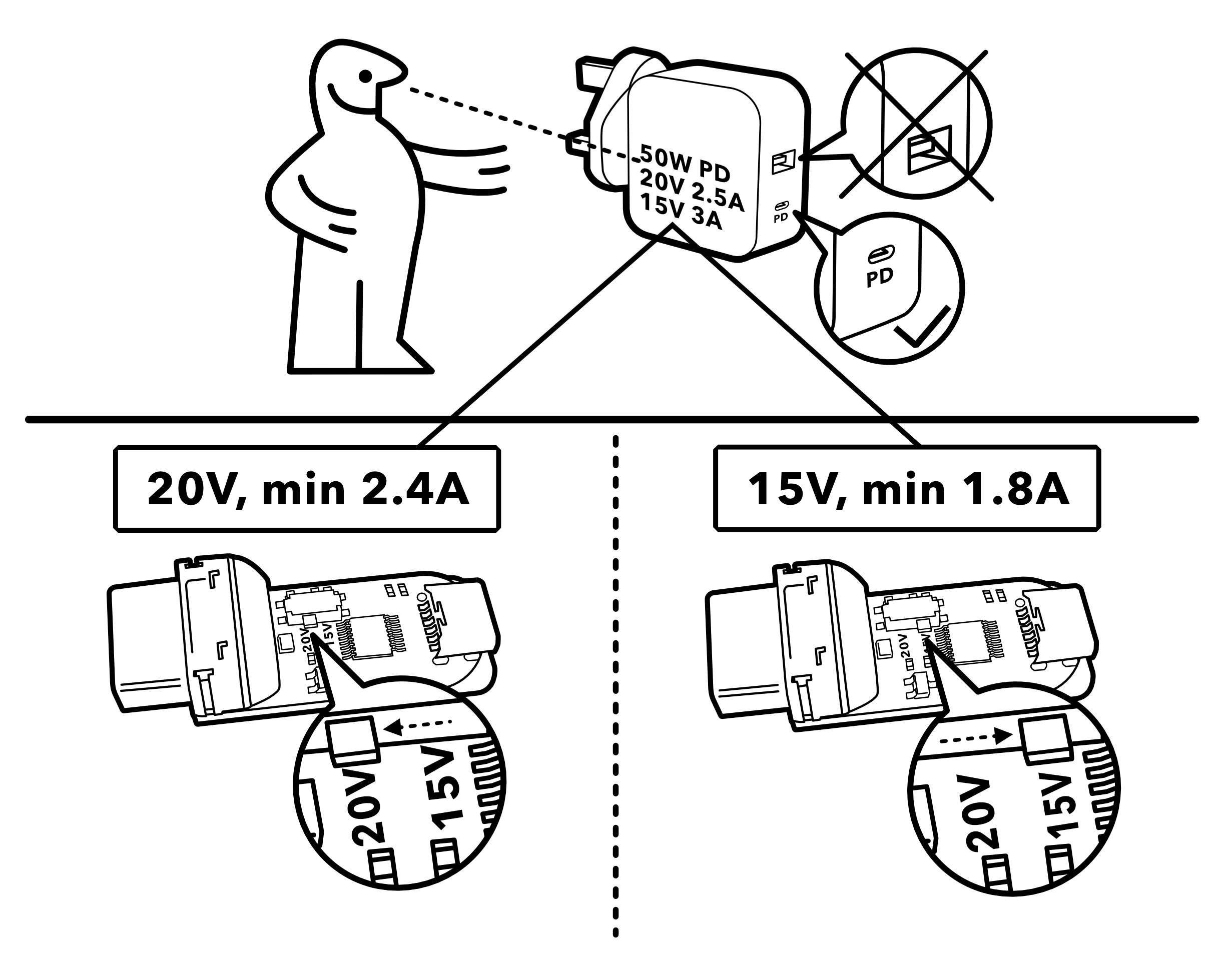 50W PD
20V 2.5A
15V 3A

PD

PD

20V, min 2.4A

20V 15V

20V
15V

15V, min 1.8A

20V 15V

20V
15V