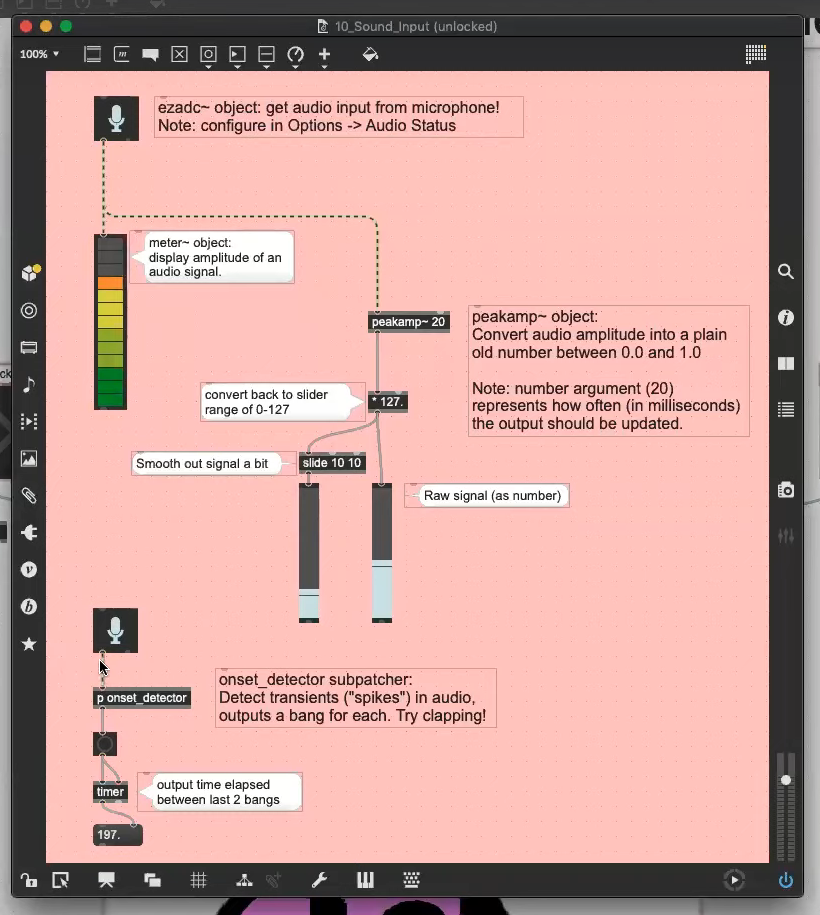 10_Sound_Input (unlocked)

100%

ezadc~ object: get audio input from microphone!
Note: configure in Options -> Audio Status

meter~ object:
display amplitude of an audio signal.

peakamp~ 20

peakamp~ object:
Convert audio amplitude into a plain old number between 0.0 and 1.0

Note: number argument (20) represents how often (in milliseconds) the output should be updated.

convert back to slider range of 0-127

* 127.

Smooth out signal a bit

slide 10 10

Raw signal (as number)

p onset_detector

onset_detector subpatcher:
Detect transients ("spikes") in audio, outputs a bang for each. Try clapping!

timer

output time elapsed between last 2 bangs

197.