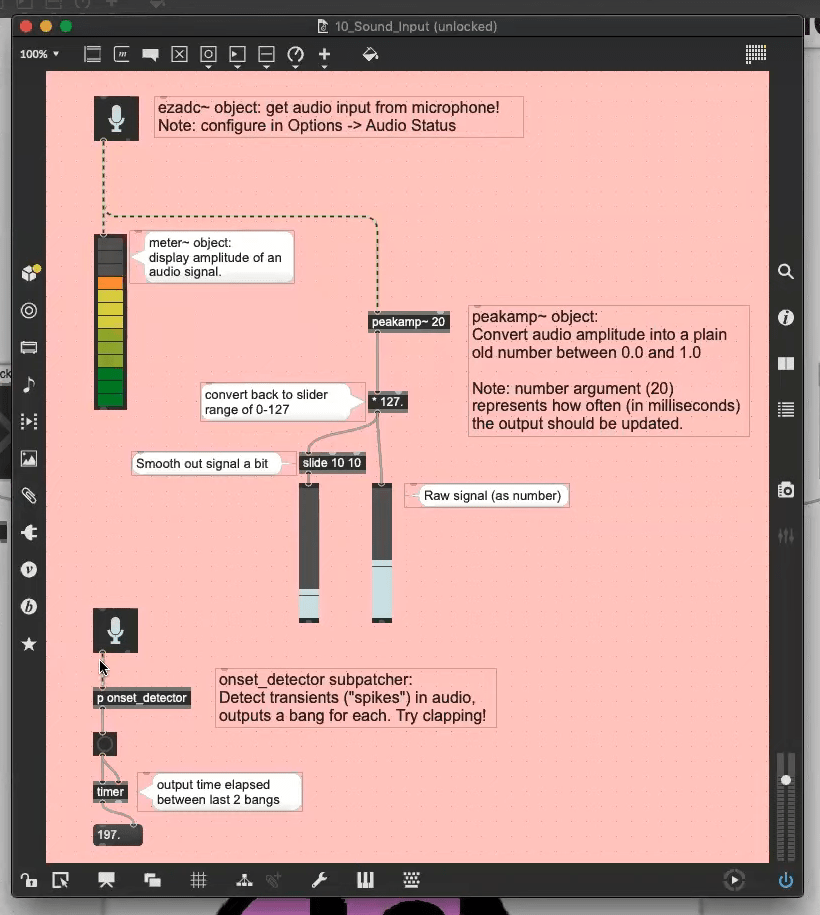 10_Sound_Input (unlocked)

100%

ezadc~ object: get audio input from microphone!
Note: configure in Options -> Audio Status

meter~ object:
display amplitude of an audio signal.

peakamp~ 20

peakamp~ object:
Convert audio amplitude into a plain old number between 0.0 and 1.0

Note: number argument (20) represents how often (in milliseconds) the output should be updated.

convert back to slider range of 0-127

* 127.

Smooth out signal a bit

slide 10 10

Raw signal (as number)

p onset_detector

onset_detector subpatcher:
Detect transients ("spikes") in audio, outputs a bang for each. Try clapping!

timer

output time elapsed between last 2 bangs

197.