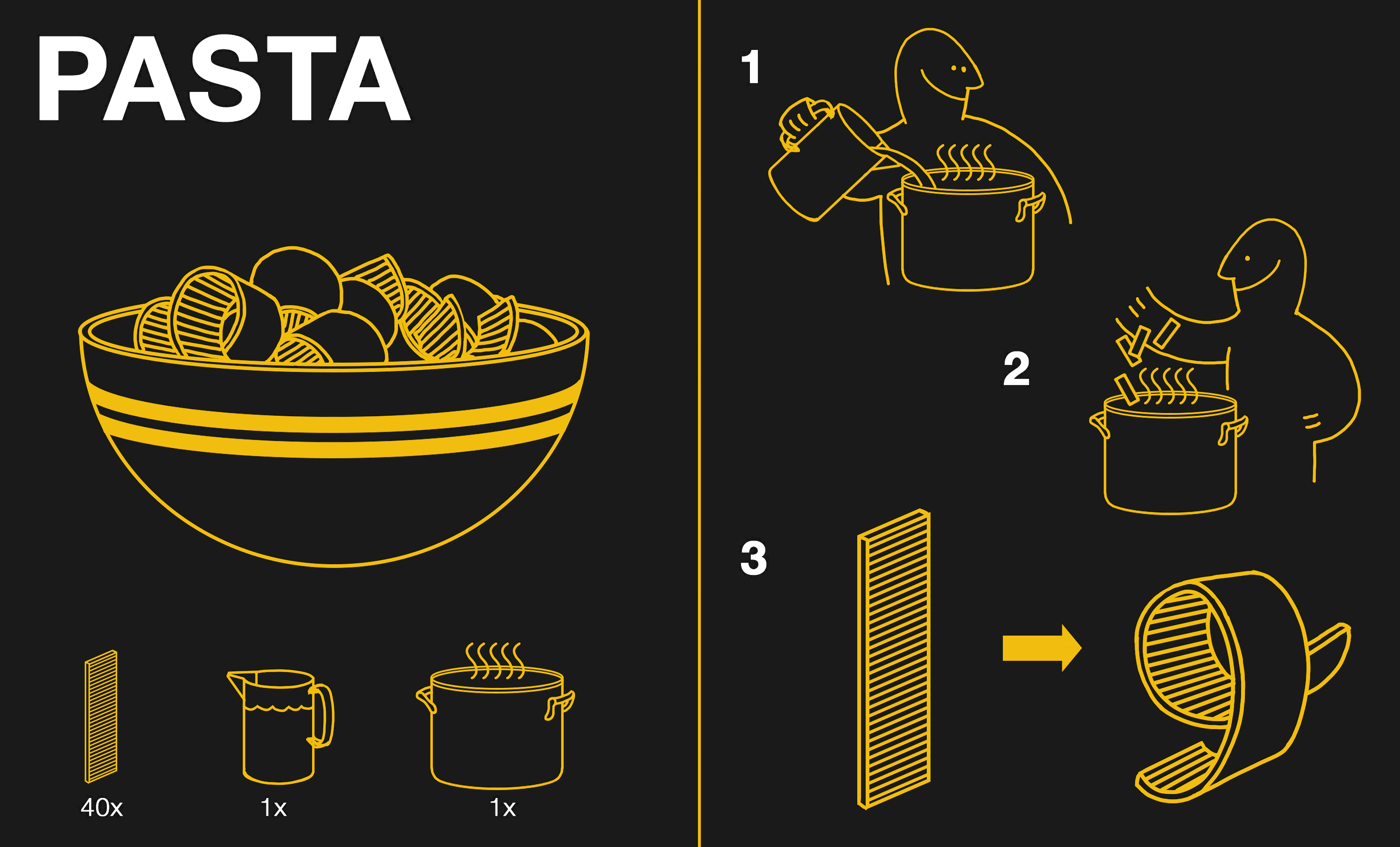 PASTA

40x

1x

1x

1

2

3