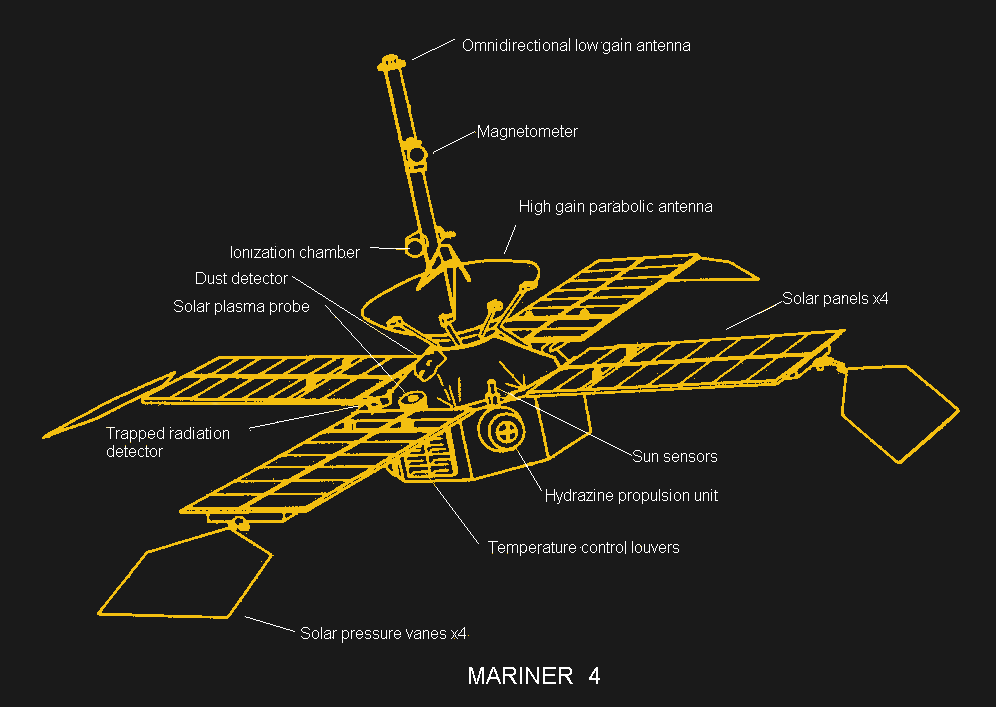 Omnidirectional low gain antenna

Magnetometer

High gain parabolic antenna

Ionization chamber

Dust detector

Solar plasma probe

Solar panels x4

Trapped radiation detector

Sun sensors

Hydrazine propulsion unit

Temperature control louvers

Solar pressure vanes x4

MARINER 4