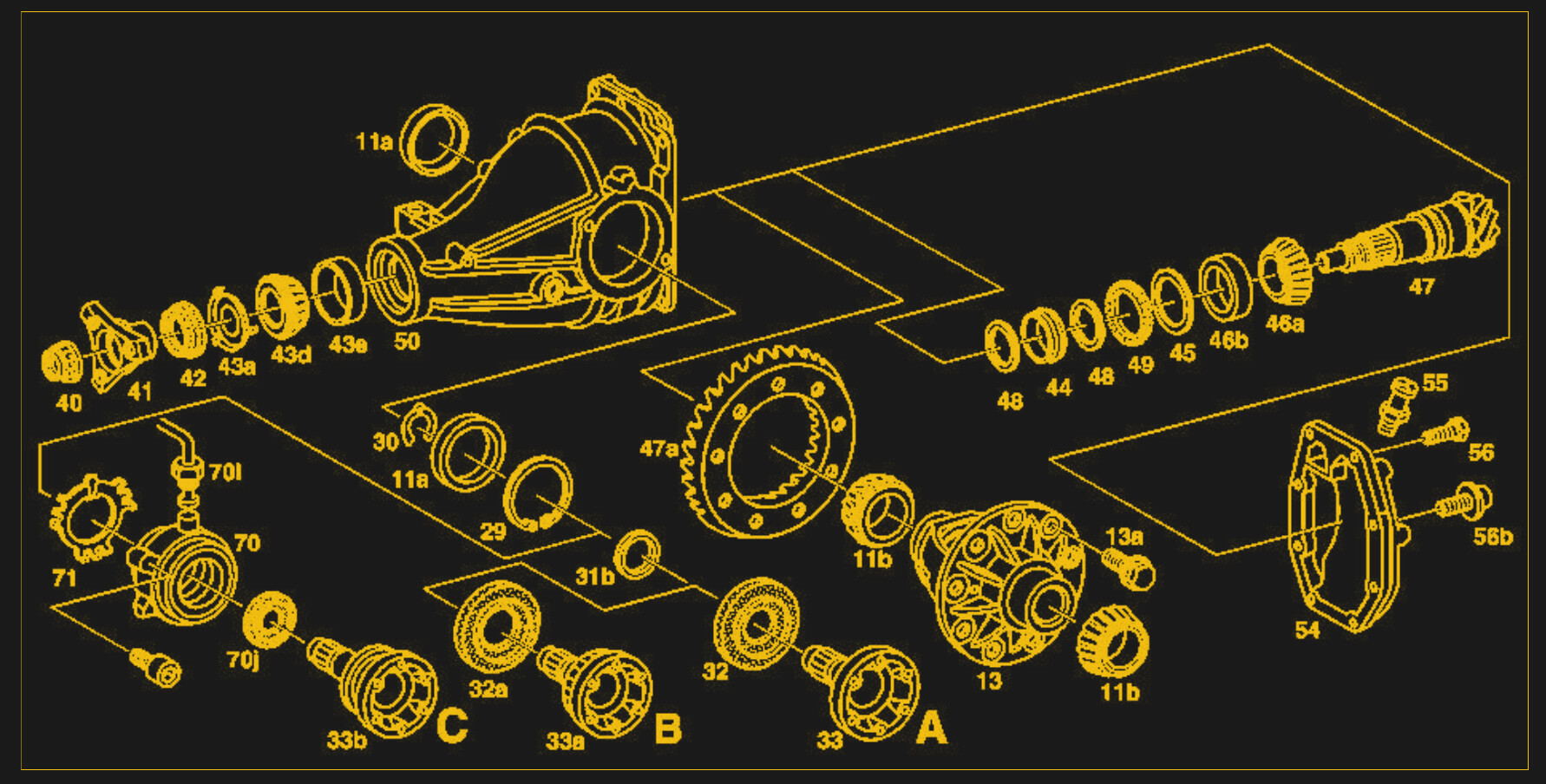 11a
40
41
42
43a
43d
43e
50
47
46a
46b
45
49
48
44
48
55
56
56b
54
30
11a
29
31b
47a
11b
13a
13
11b
70l
70
71
70j
33b
C
32a
33a
B
32
33
A