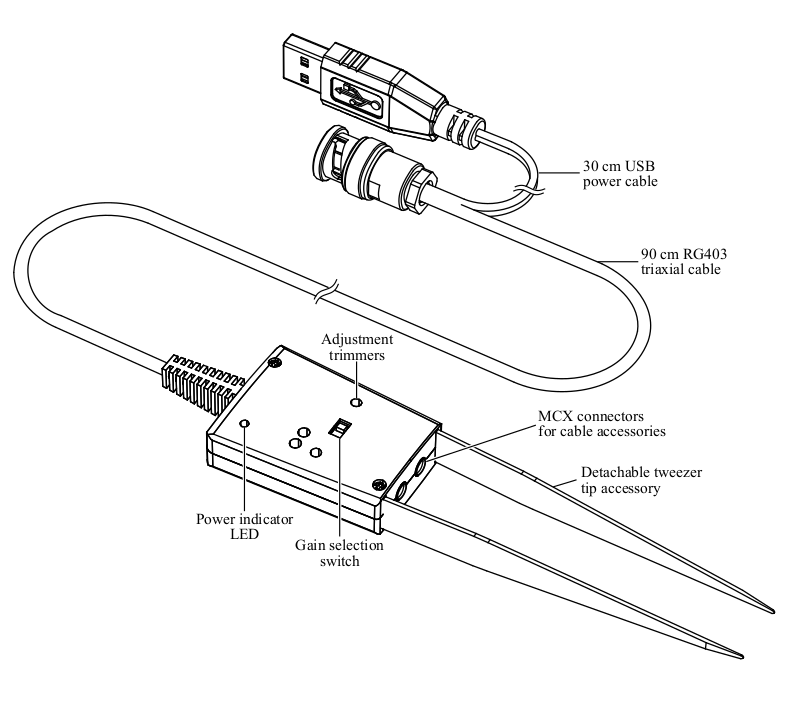 30 cm USB power cable

90 cm RG403 triaxial cable

Adjustment trimmers

MCX connectors for cable accessories

Detachable tweezer tip accessory

Power indicator LED

Gain selection switch