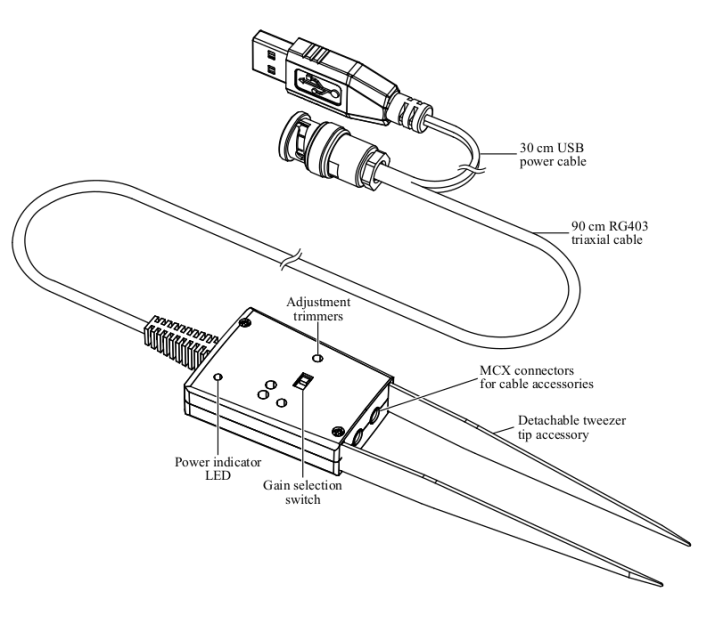 30 cm USB power cable

90 cm RG403 triaxial cable

Adjustment trimmers

MCX connectors for cable accessories

Detachable tweezer tip accessory

Power indicator LED

Gain selection switch