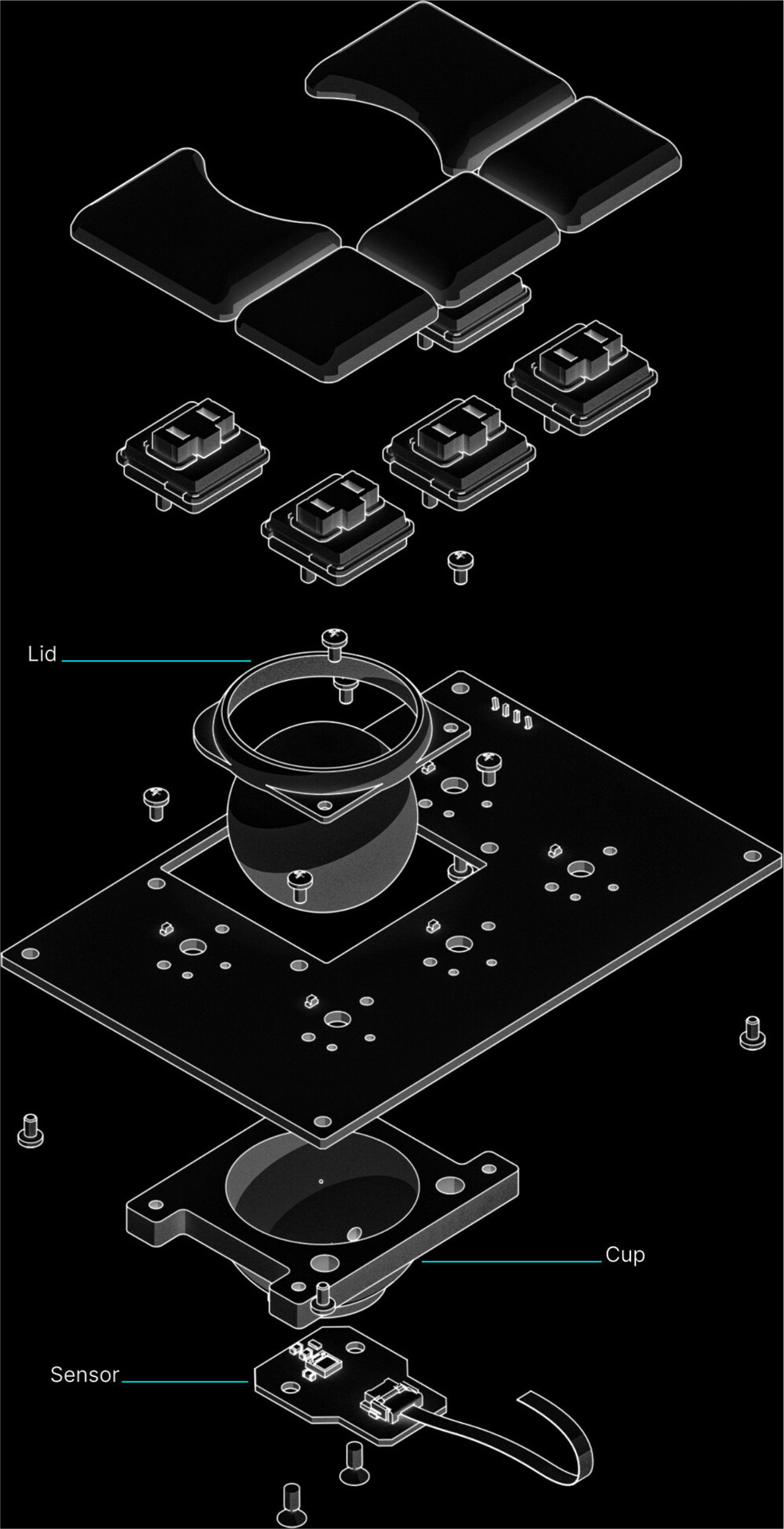 Lid

Cup

Sensor