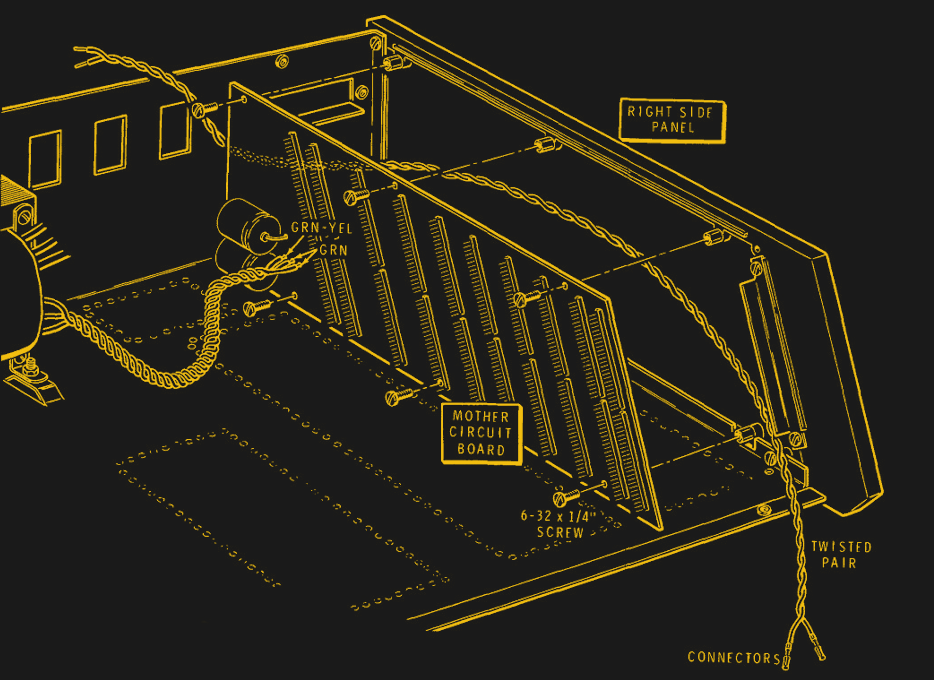 RIGHT SIDE PANEL

GRN-YEL

GRN

MOTHER CIRCUIT BOARD

6-32 x 1/4" SCREW

TWISTED PAIR

CONNECTORS