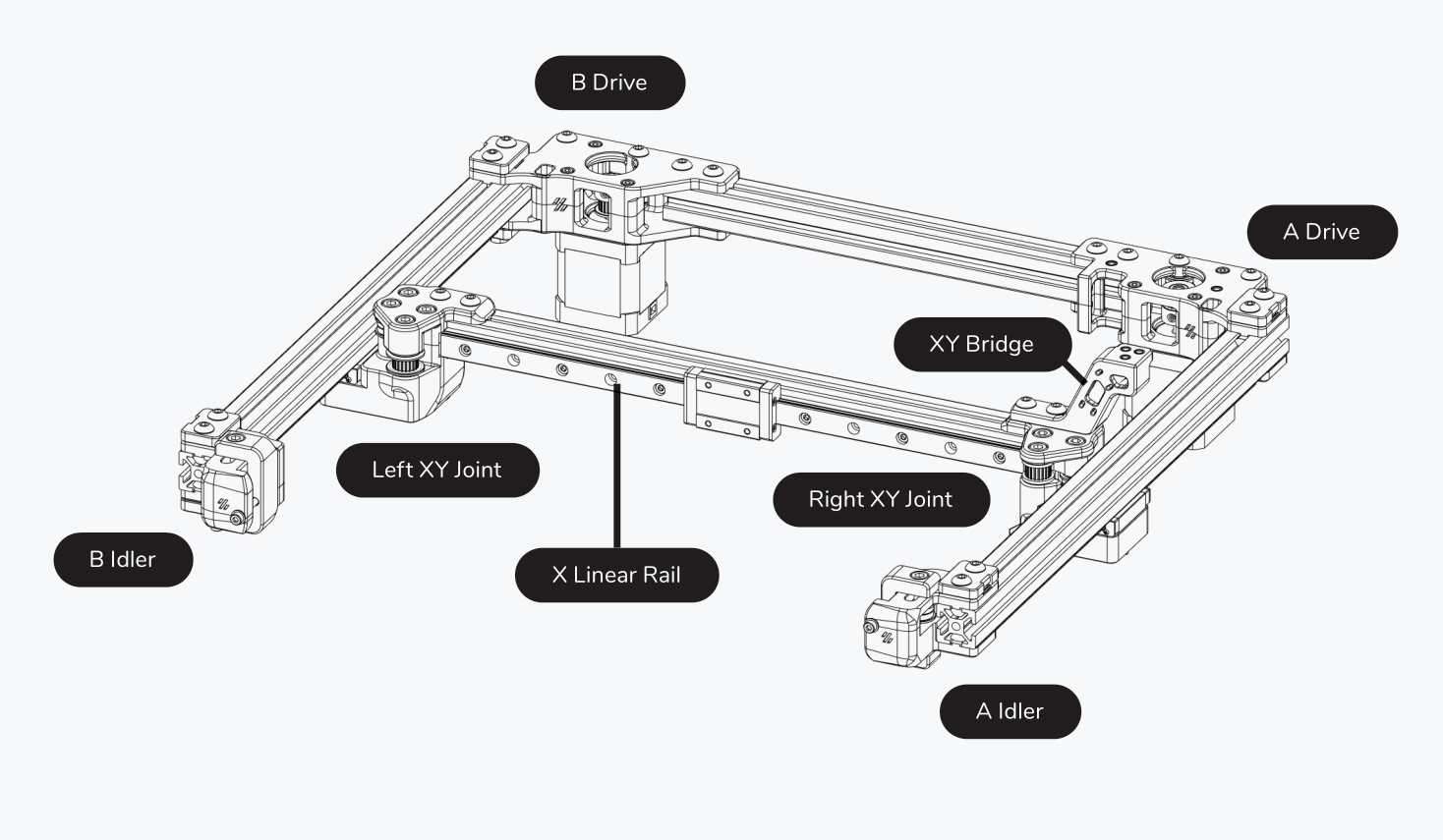 B Drive

A Drive

XY Bridge

Left XY Joint

Right XY Joint

B Idler

X Linear Rail

A Idler