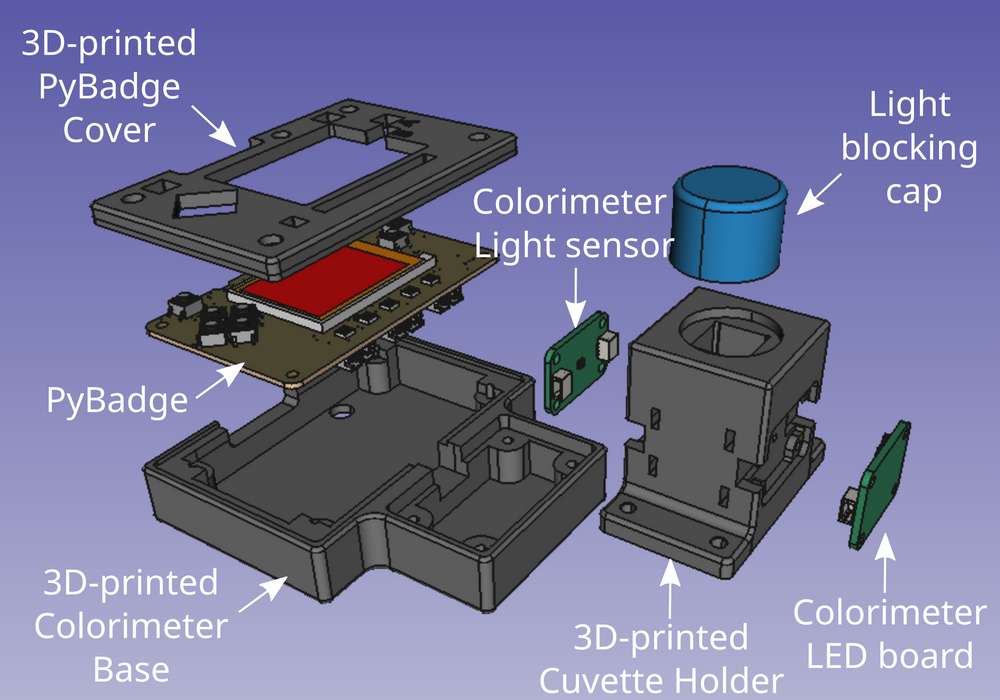 3D-printed PyBadge Cover

Light blocking cap

Colorimeter Light sensor

PyBadge

3D-printed Colorimeter Base

3D-printed Cuvette Holder

Colorimeter LED board