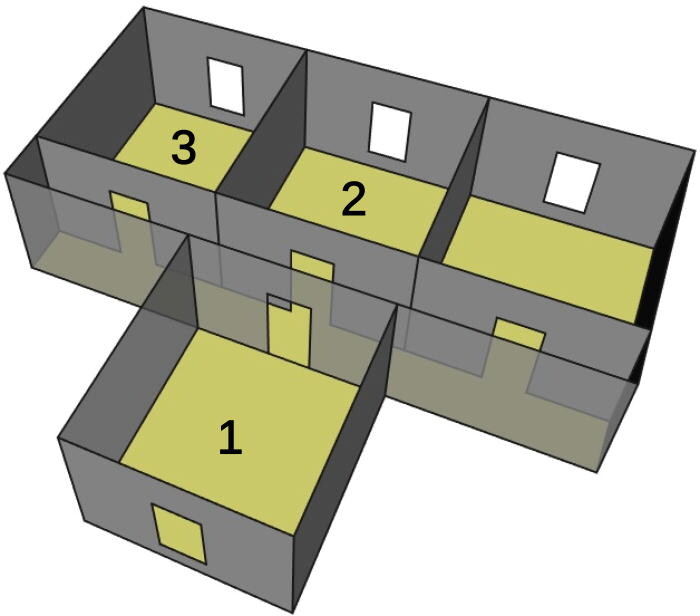 3
2
1