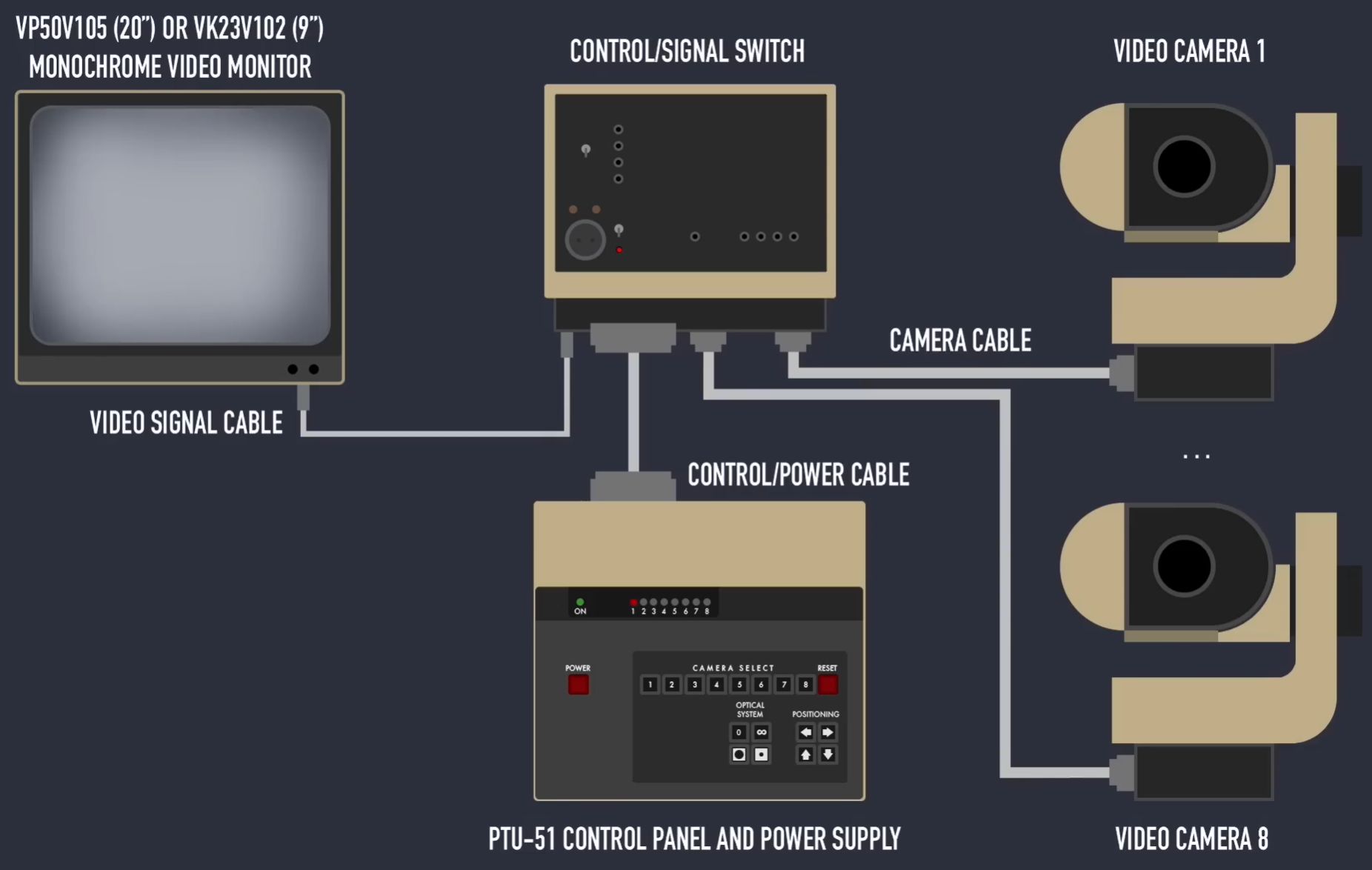 VP50V105 (20") OR VK23V102 (9")
MONOCHROME VIDEO MONITOR

CONTROL/SIGNAL SWITCH

VIDEO CAMERA 1

CAMERA CABLE

VIDEO SIGNAL CABLE

...

CONTROL/POWER CABLE

ON 1 2 3 4 5 6 7 8

POWER

CAMERA SELECT

RESET

1 2 3 4 5 6 7 8

OPTICAL SYSTEM

POSITIONING

0 ∞

PTU-51 CONTROL PANEL AND POWER SUPPLY

VIDEO CAMERA 8