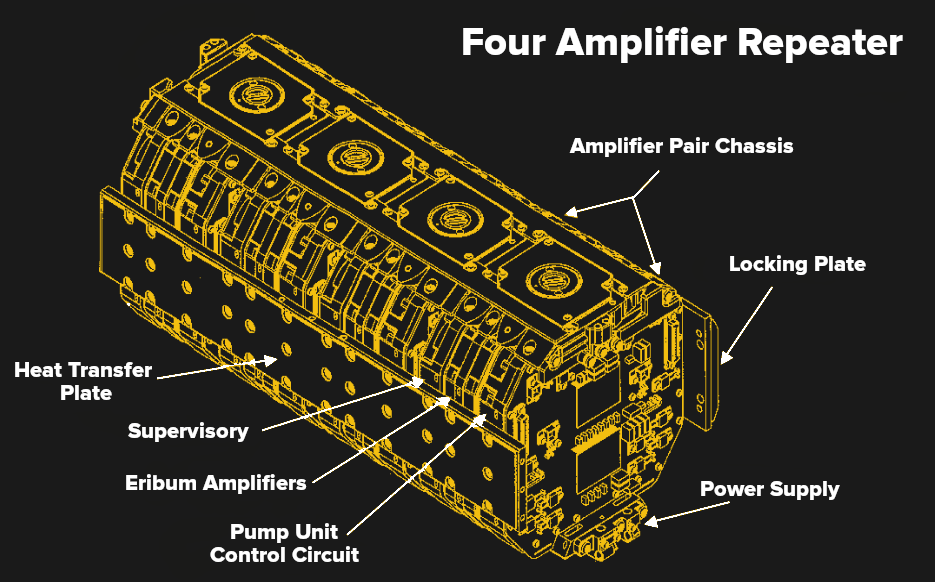 Four Amplifier Repeater

Amplifier Pair Chassis

Locking Plate

Heat Transfer Plate

Supervisory

Eribum Amplifiers

Pump Unit Control Circuit

Power Supply