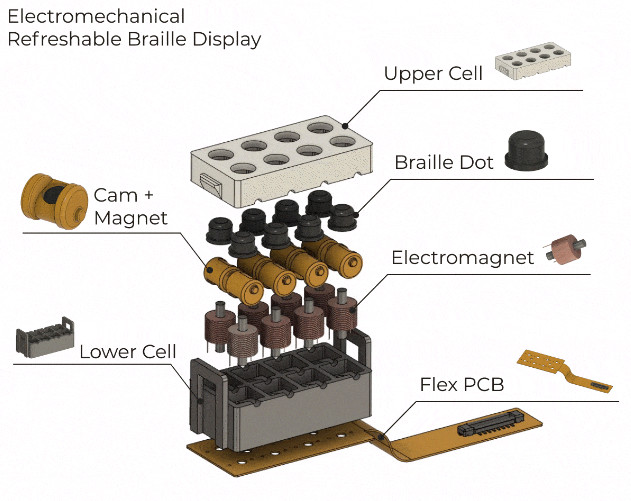 Electromechanical
Refreshable Braille Display

Upper Cell

Braille Dot

Cam +
Magnet

Electromagnet

Lower Cell

Flex PCB