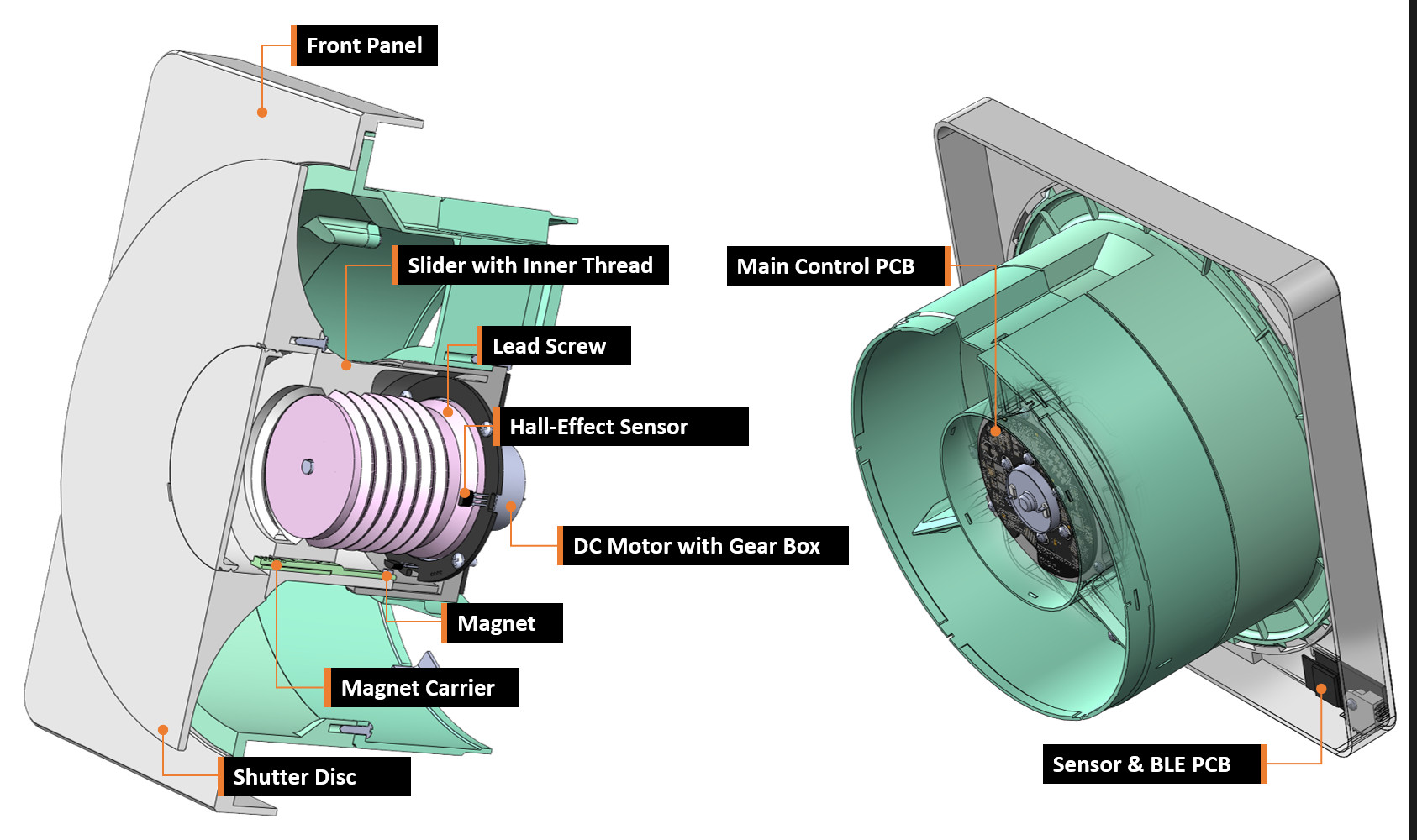 Front Panel

Slider with Inner Thread

Lead Screw

Hall-Effect Sensor

DC Motor with Gear Box

Magnet

Magnet Carrier

Shutter Disc

Main Control PCB

Sensor & BLE PCB