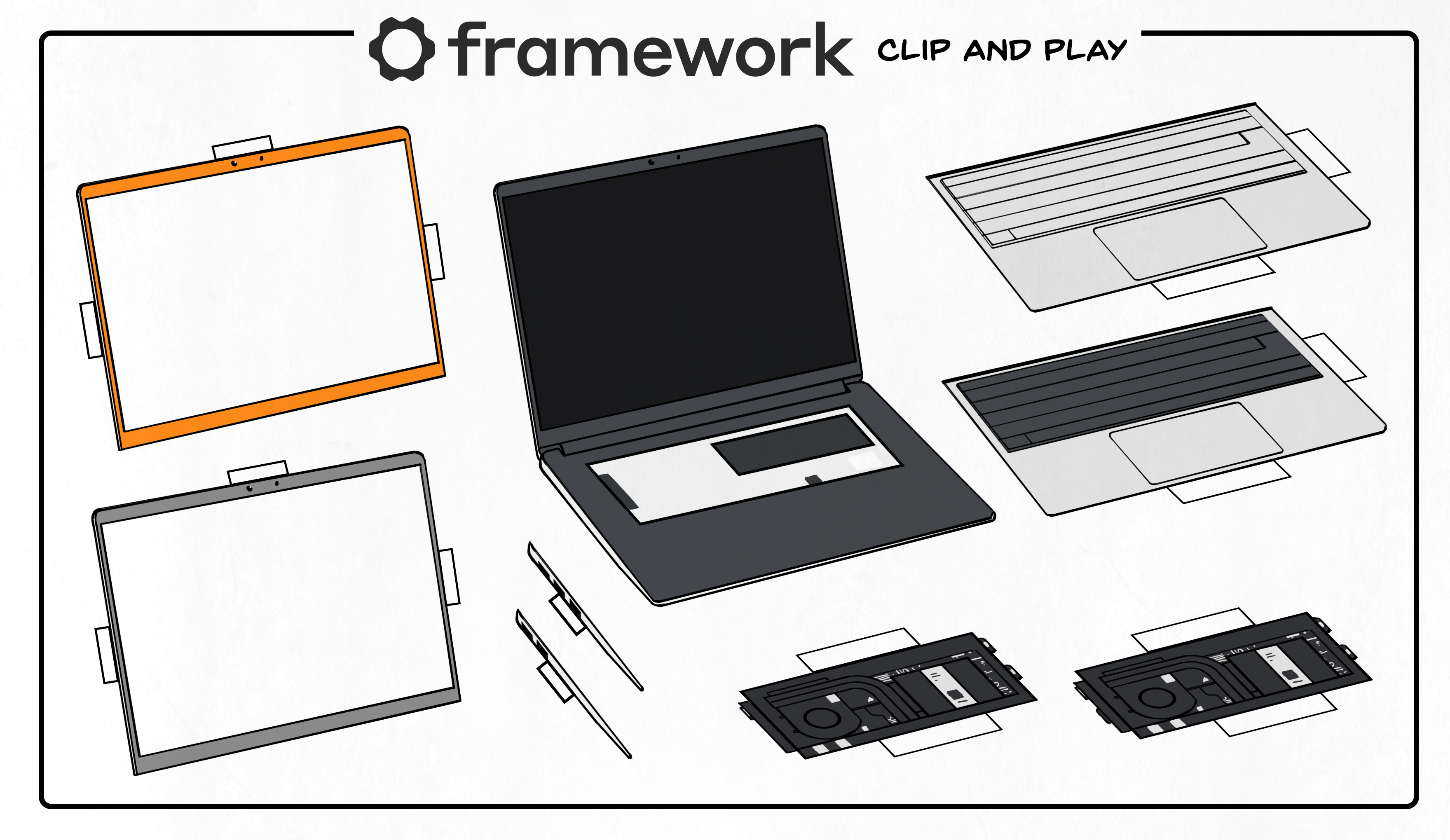 framework CLIP AND PLAY