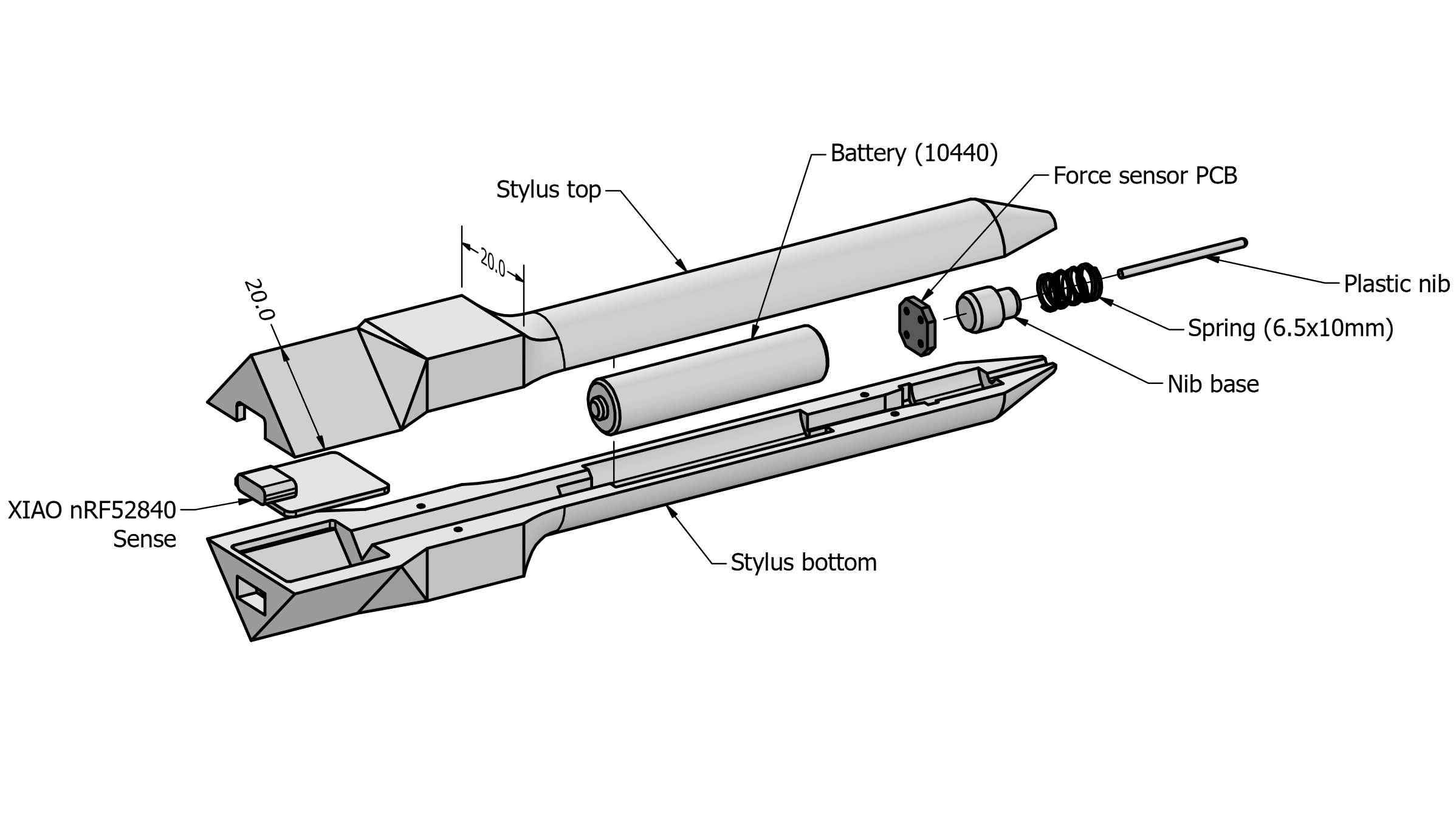 Battery (10440)

Force sensor PCB

Stylus top

20.0

20.0

Plastic nib

Spring (6.5x10mm)

Nib base

XIAO nRF52840 Sense

Stylus bottom