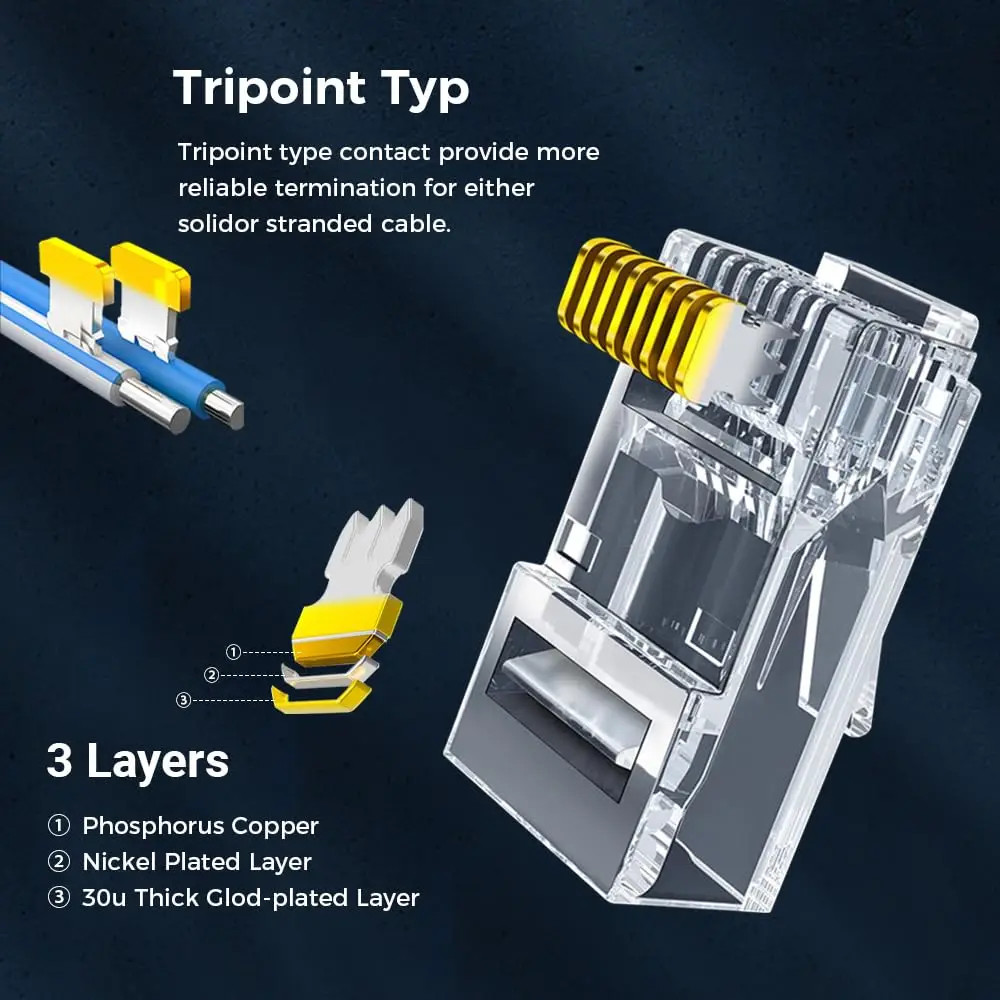 Tripoint Typ

Tripoint type contact provide more reliable termination for either solidor stranded cable.

①
②
③

3 Layers

① Phosphorus Copper
② Nickel Plated Layer
③ 30u Thick Glod-plated Layer