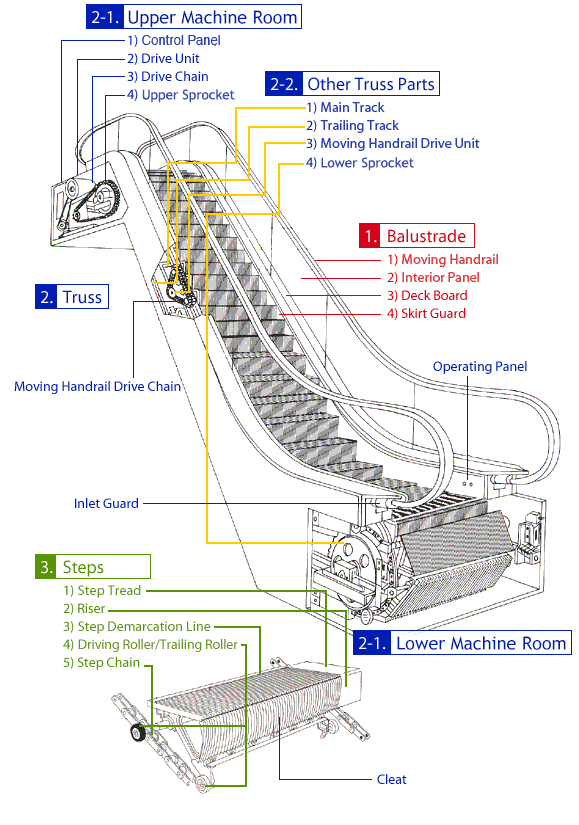 2-1. Upper Machine Room
1) Control Panel
2) Drive Unit
3) Drive Chain
4) Upper Sprocket

2-2. Other Truss Parts
1) Main Track
2) Trailing Track
3) Moving Handrail Drive Unit
4) Lower Sprocket

1. Balustrade
1) Moving Handrail
2) Interior Panel
3) Deck Board
4) Skirt Guard

2. Truss

Moving Handrail Drive Chain

Operating Panel

Inlet Guard

3. Steps
1) Step Tread
2) Riser
3) Step Demarcation Line
4) Driving Roller/Trailing Roller
5) Step Chain

2-1. Lower Machine Room

Cleat