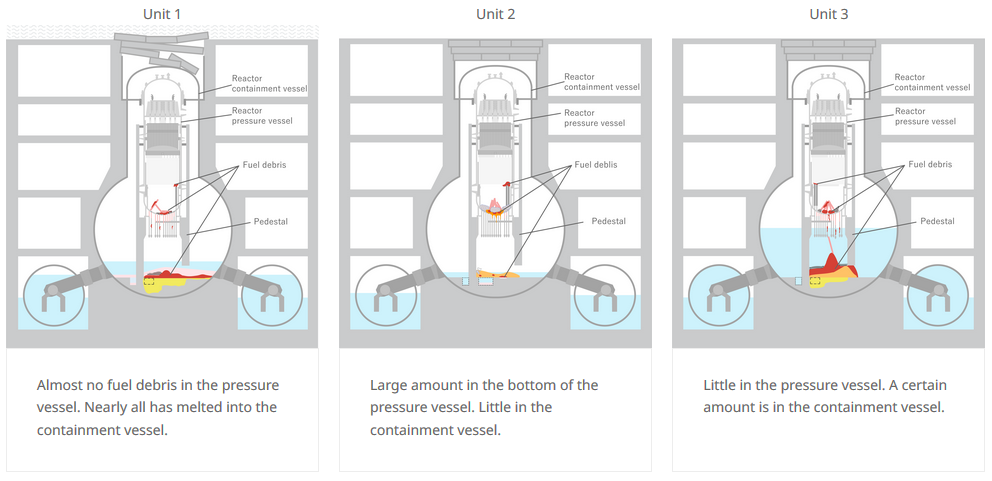 Unit 1

Reactor containment vessel

Reactor pressure vessel

Fuel debris

Pedestal

Almost no fuel debris in the pressure vessel. Nearly all has melted into the containment vessel.

Unit 2

Reactor containment vessel

Reactor pressure vessel

Fuel deblis

Pedestal

Large amount in the bottom of the pressure vessel. Little in the containment vessel.

Unit 3

Reactor containment vessel

Reactor pressure vessel

Fuel debris

Pedestal

Little in the pressure vessel. A certain amount is in the containment vessel.