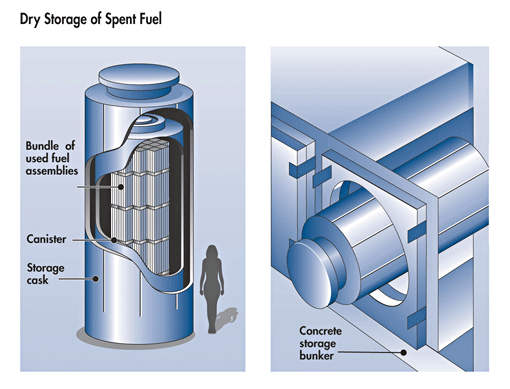 Dry Storage of Spent Fuel

Bundle of used fuel assemblies

Canister

Storage cask

Concrete storage bunker