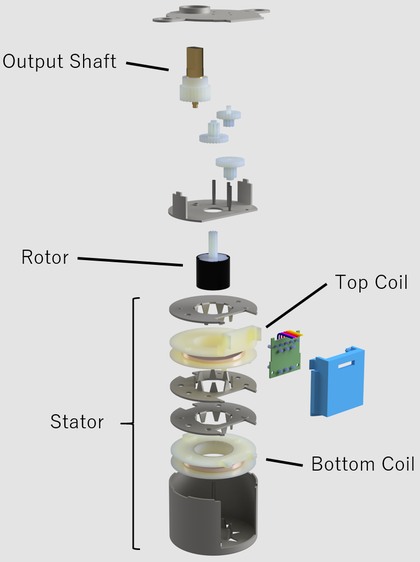 Output Shaft

Rotor

Top Coil

Stator

Bottom Coil