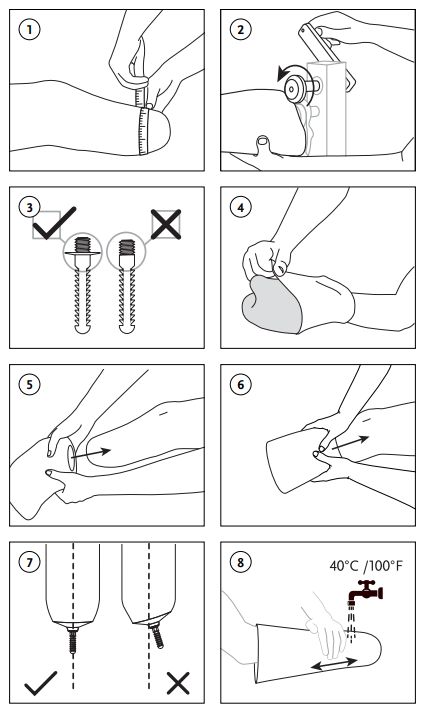 1

2

3

4

5

6

7

8

40°C /100°F